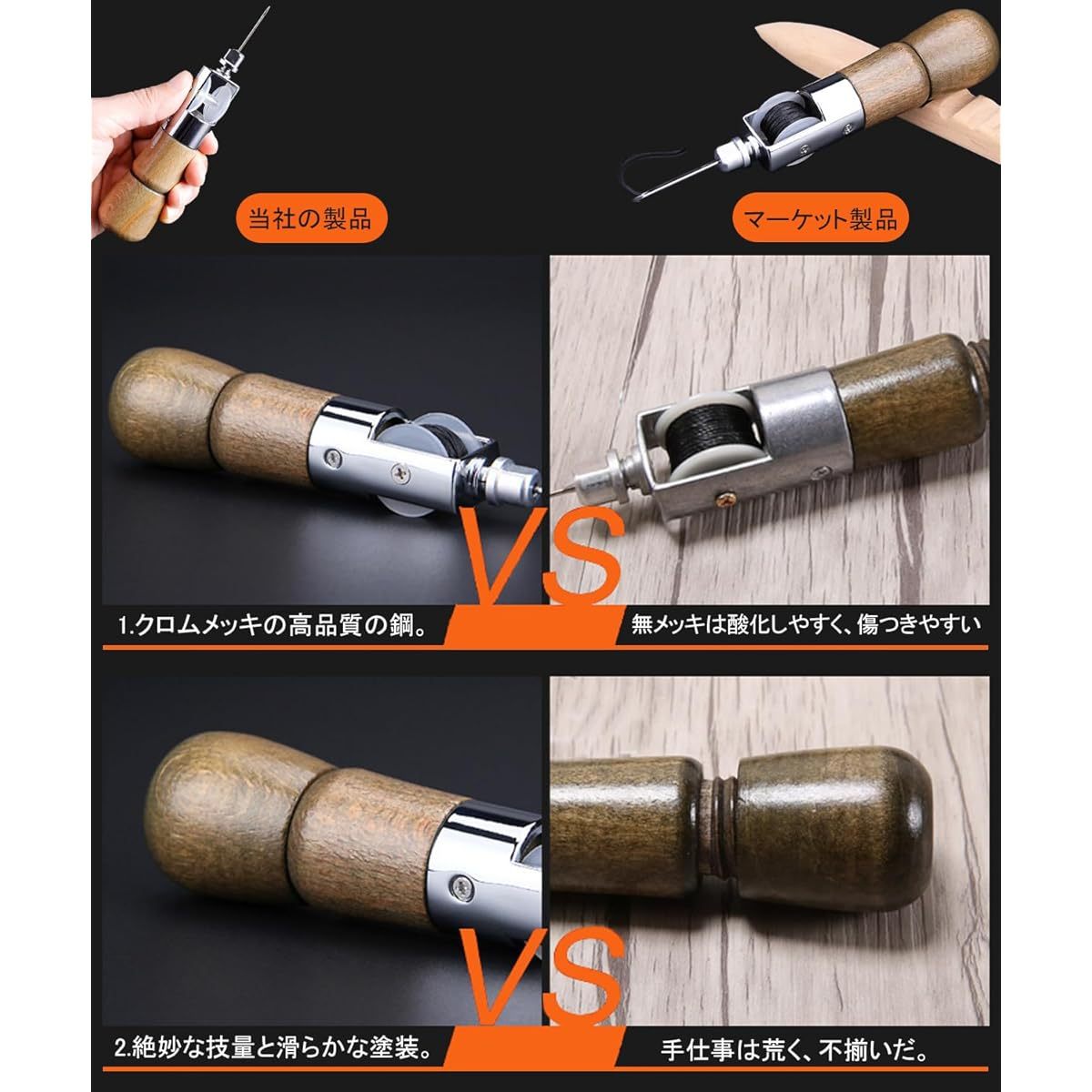 当社の製品

マーケット製品

VS

1.クロムメッキの高品質の鋼。

無メッキは酸化しやすく、傷つきやすい

VS

2.絶妙な技量と滑らかな塗装。

手仕事は荒く、不揃いだ。