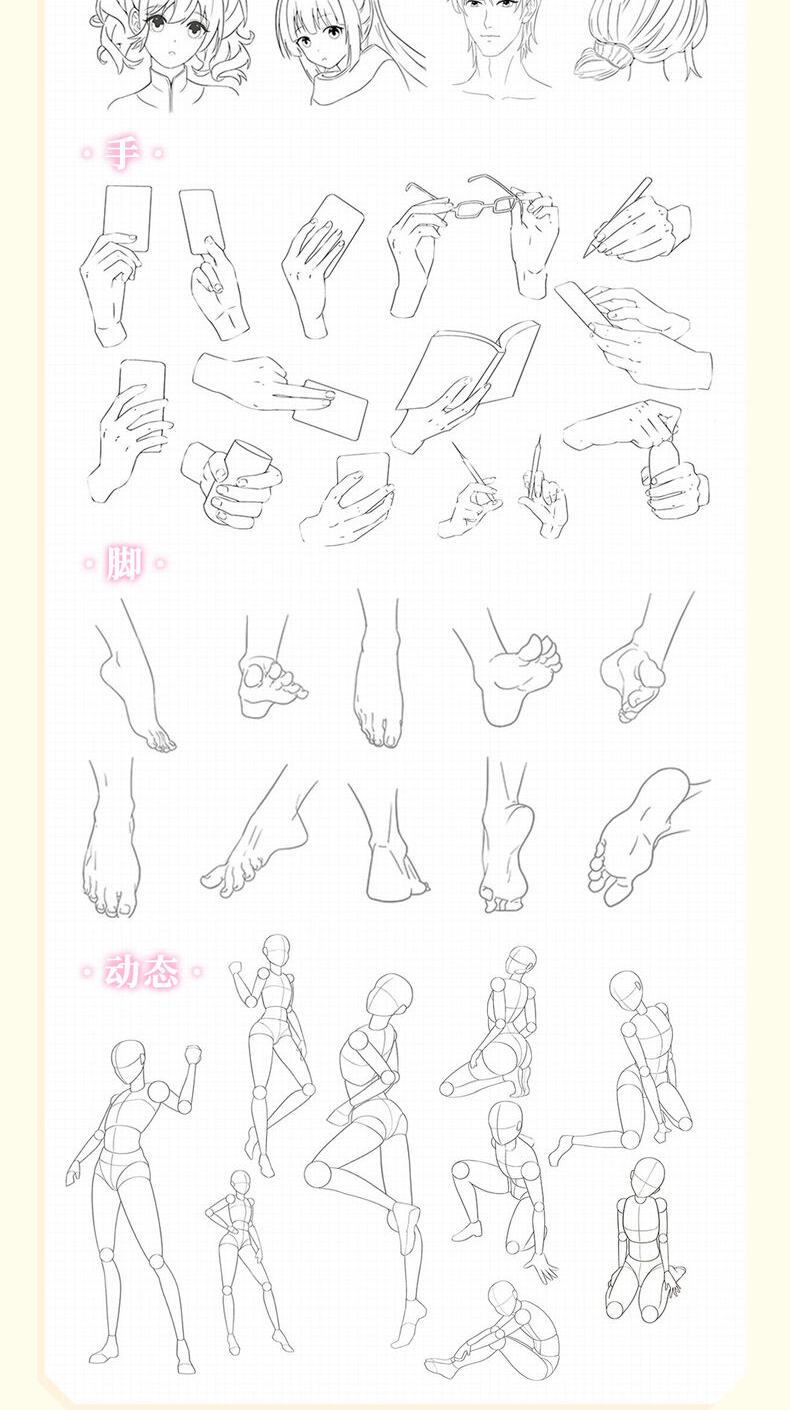 · 手 ·

· 脚 ·

· 动态 ·