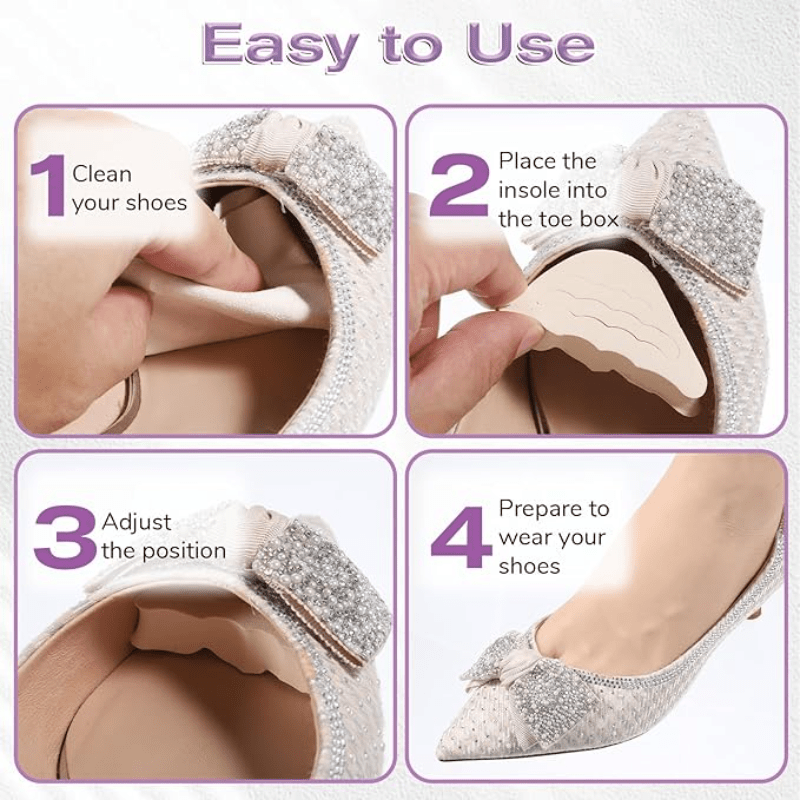 Easy to Use

1 Clean your shoes

2 Place the insole into the toe box

3 Adjust the position

4 Prepare to wear your shoes