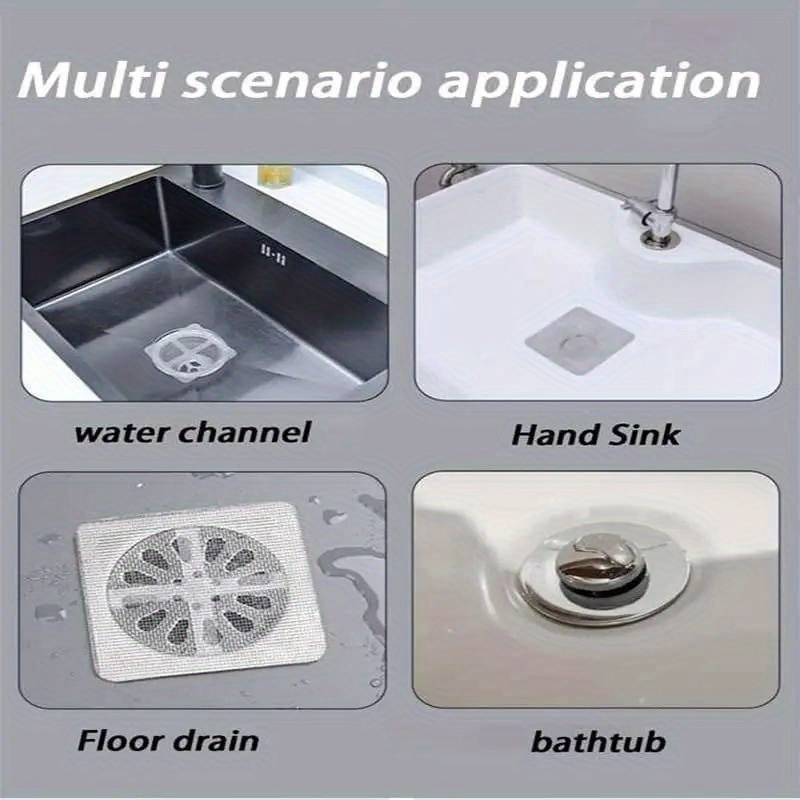 Multi scenario application

water channel

Hand Sink

Floor drain

bathtub