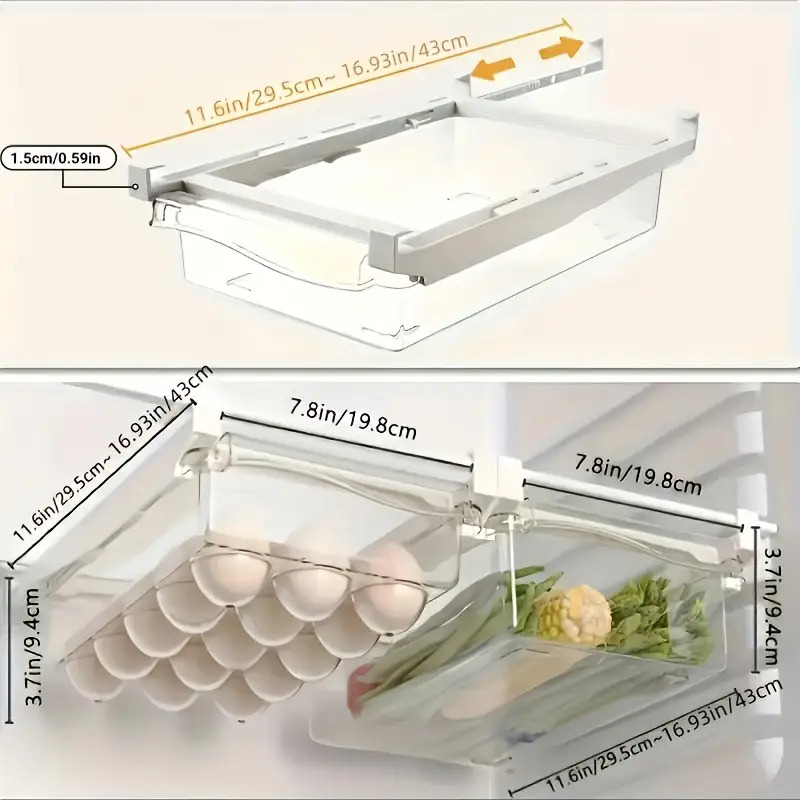 11.6in/29.5cm~ 16.93in/43cm

1.5cm/0.59in

11.6in/29.5cm~16.93in/43cm

7.8in/19.8cm

7.8in/19.8cm

3.7in/9.4cm

3.7in/9.4cm

11.6in/29.5cm~16.93in/43cm