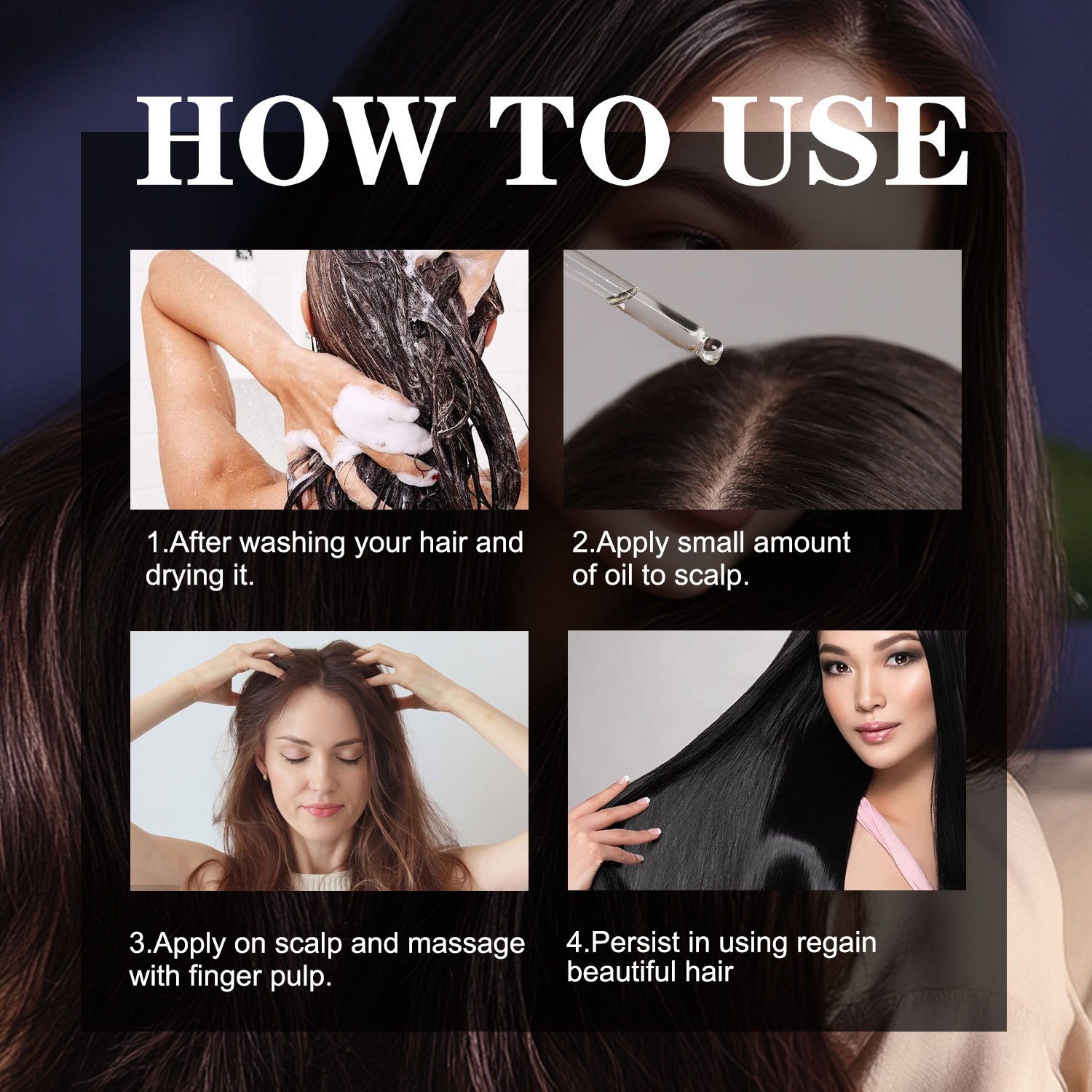 HOW TO USE

1.After washing your hair and drying it.

2.Apply small amount of oil to scalp.

3.Apply on scalp and massage with finger pulp.

4.Persist in using regain beautiful hair