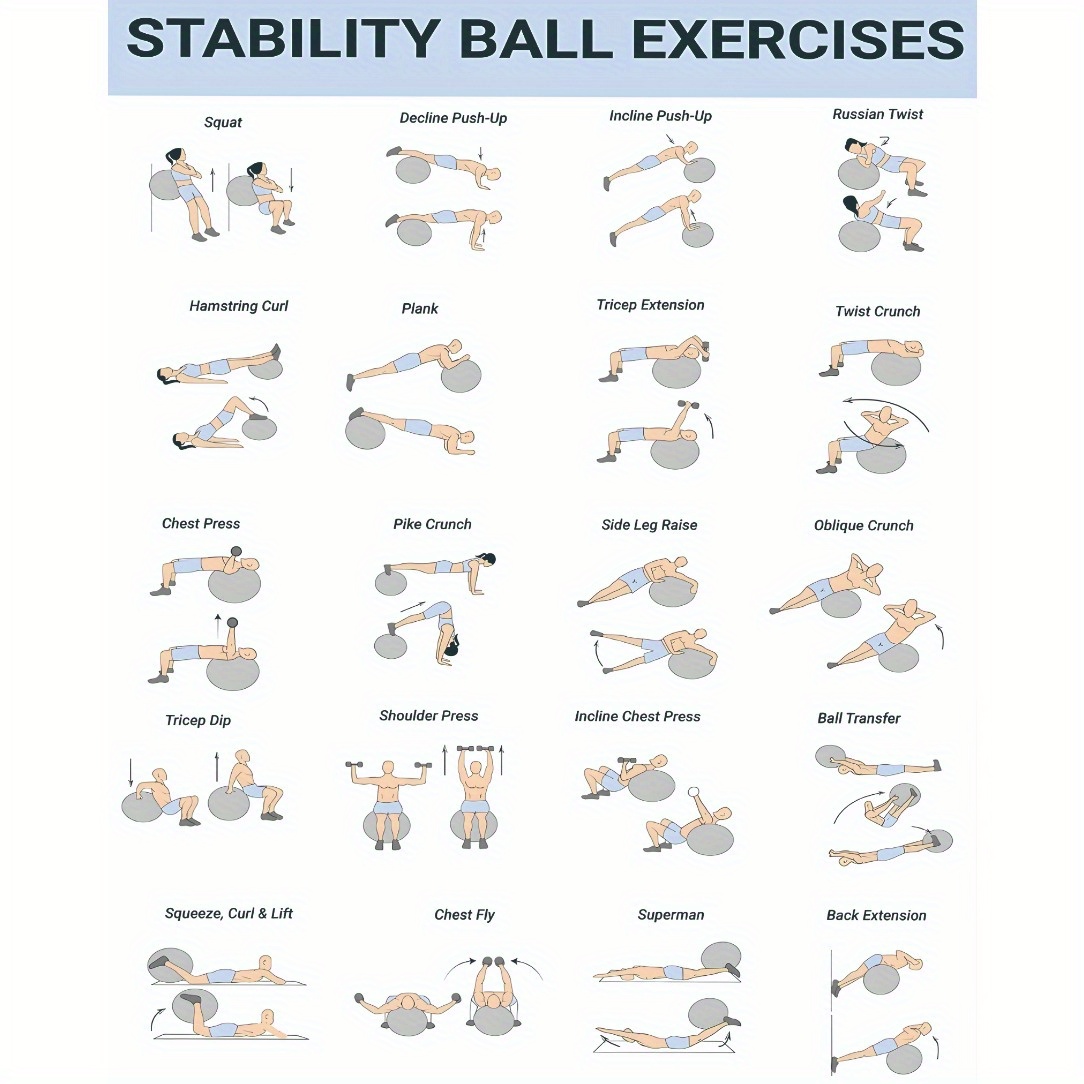 STABILITY BALL EXERCISES

Squat

Decline Push-Up

Incline Push-Up

Russian Twist

Hamstring Curl

Plank

Tricep Extension

Twist Crunch

Chest Press

Pike Crunch

Side Leg Raise

Oblique Crunch

Tricep Dip

Shoulder Press

Incline Chest Press

Ball Transfer

Squeeze, Curl & Lift

Chest Fly

Superman

Back Extension