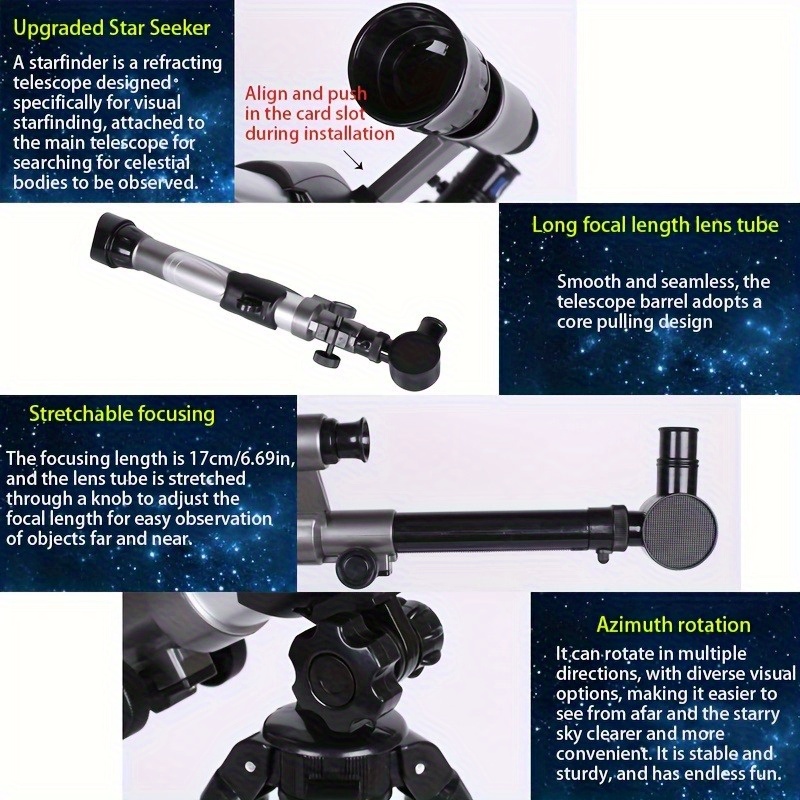 Upgraded Star Seeker

A starfinder is a refracting telescope designed specifically for visual starfinding, attached to the main telescope for searching for celestial bodies to be observed.

Align and push in the card slot during installation

Long focal length lens tube

Smooth and seamless, the telescope barrel adopts a core pulling design

Stretchable focusing

The focusing length is 17cm/6.69in, and the lens tube is stretched through a knob to adjust the focal length for easy observation of objects far and near.

Azimuth rotation

It can rotate in multiple directions, with diverse visual options, making it easier to see from afar and the starry sky clearer and more convenient. It is stable and sturdy, and has endless fun.