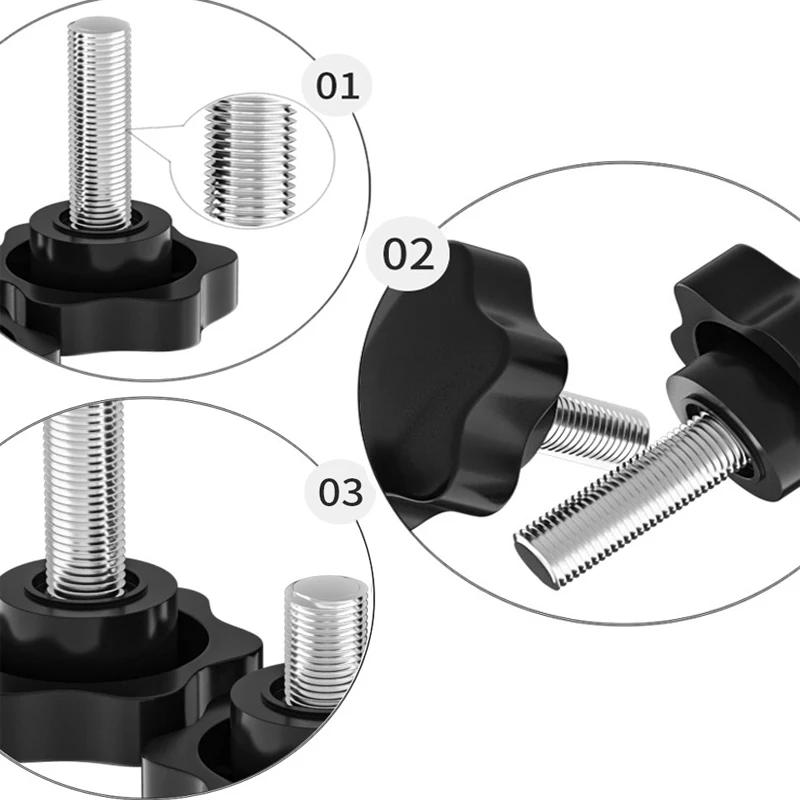 01

02

03