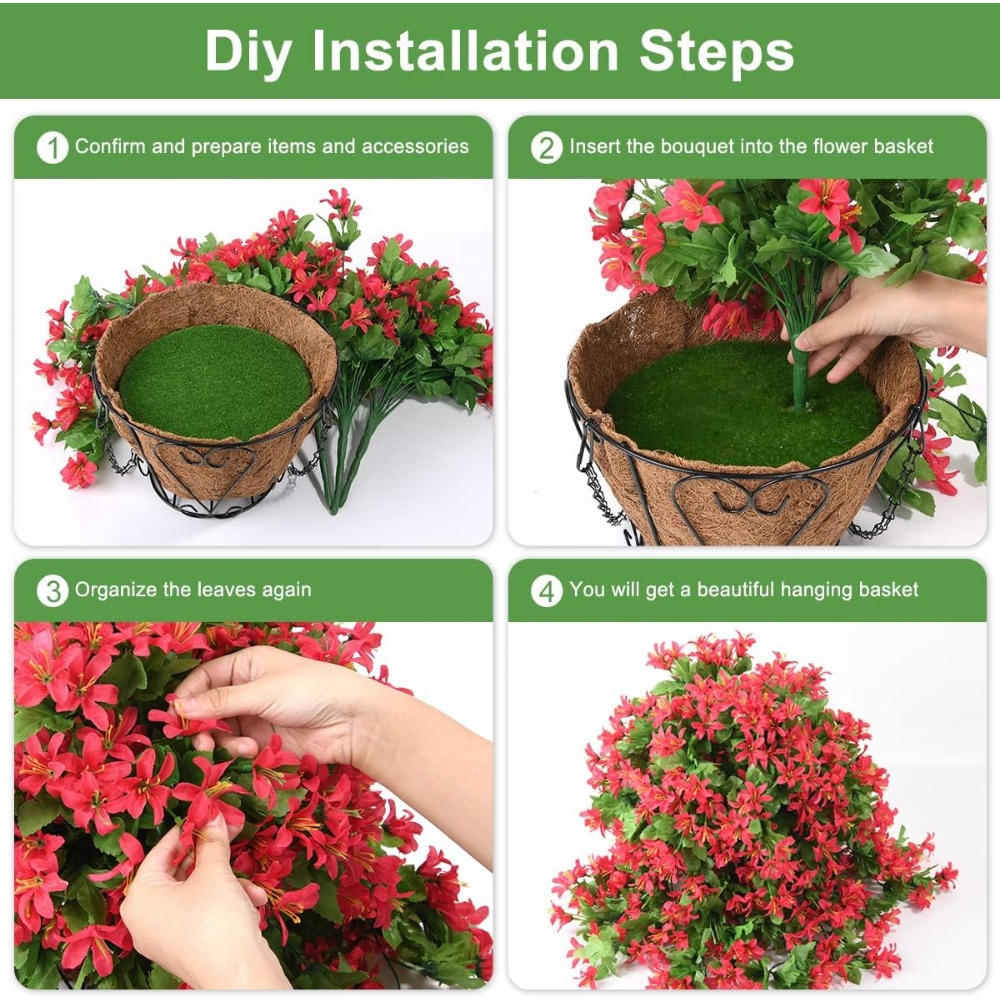 Diy Installation Steps

1 Confirm and prepare items and accessories

2 Insert the bouquet into the flower basket

3 Organize the leaves again

4 You will get a beautiful hanging basket