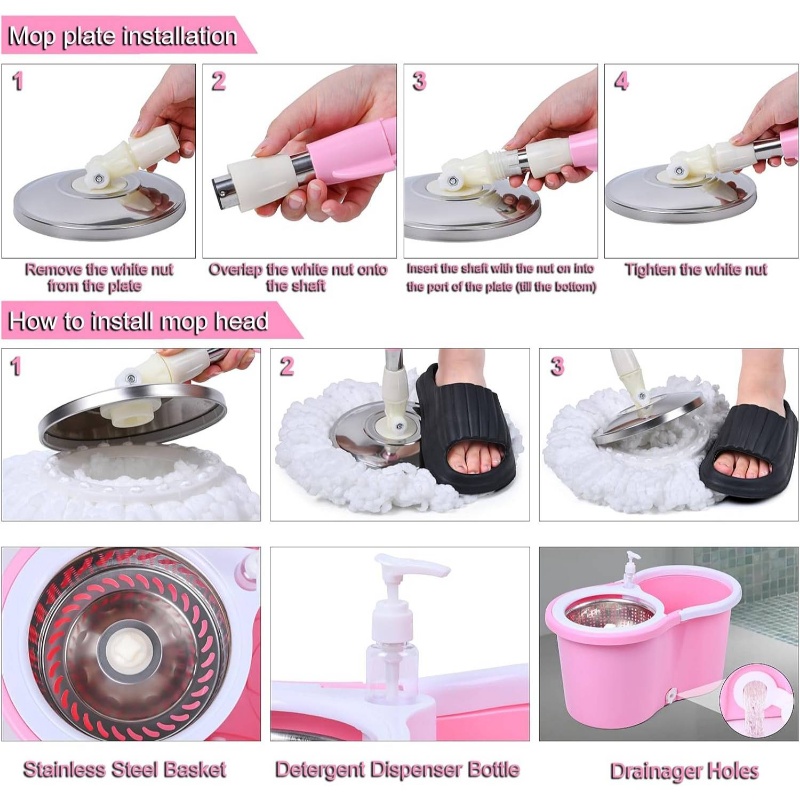 Mop plate installation

1

Remove the white nut from the plate

2

Overlap the white nut onto the shaft

3

Insert the shaft with the nut on into the port of the plate (till the bottom)

4

Tighten the white nut

How to install mop head

1

2

3

Stainless Steel Basket

Detergent Dispenser Bottle

Drainager Holes