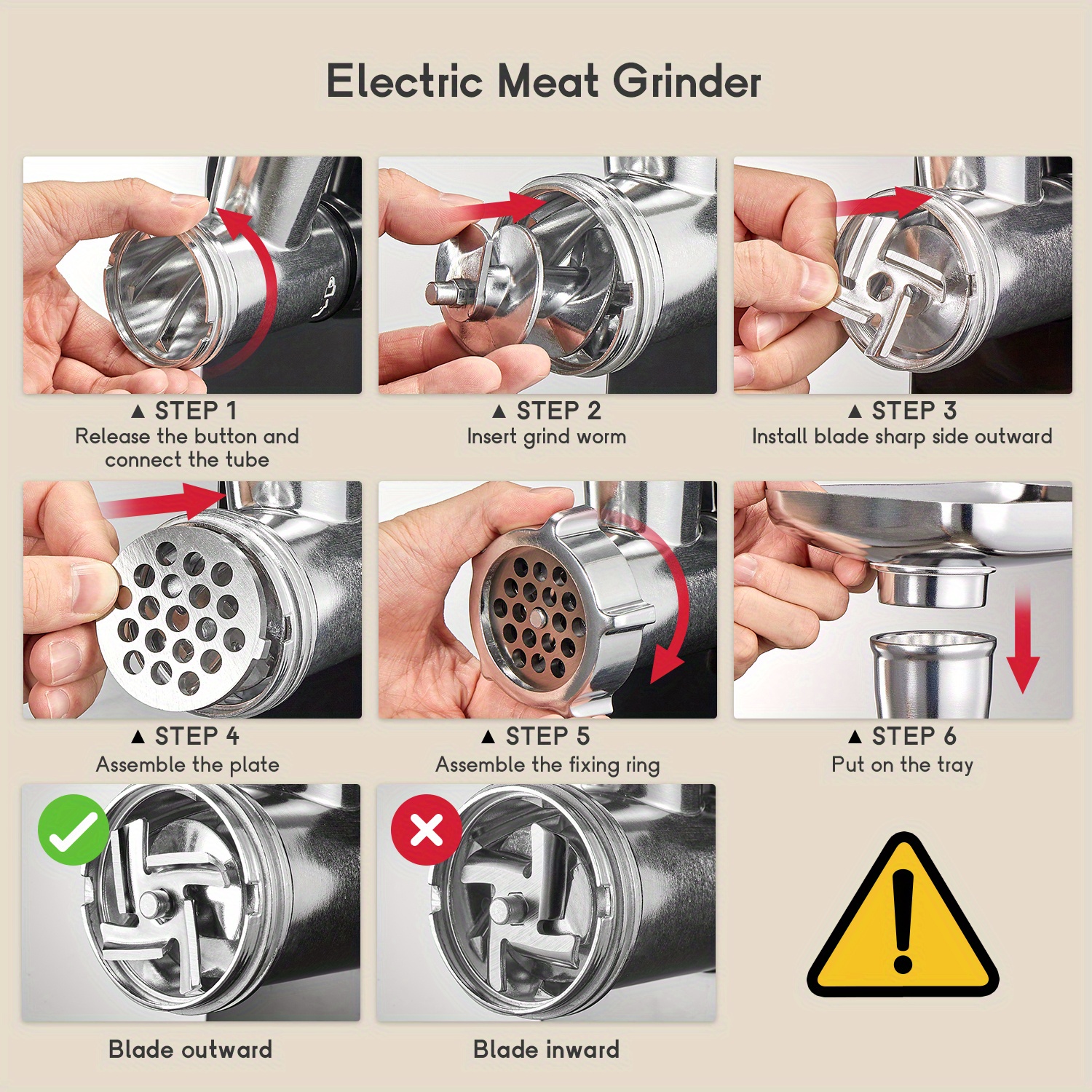 Electric Meat Grinder

▲ STEP 1
Release the button and connect the tube

▲ STEP 2
Insert grind worm

▲ STEP 3
Install blade sharp side outward

▲ STEP 4
Assemble the plate

▲ STEP 5
Assemble the fixing ring

▲ STEP 6
Put on the tray

Blade outward

Blade inward