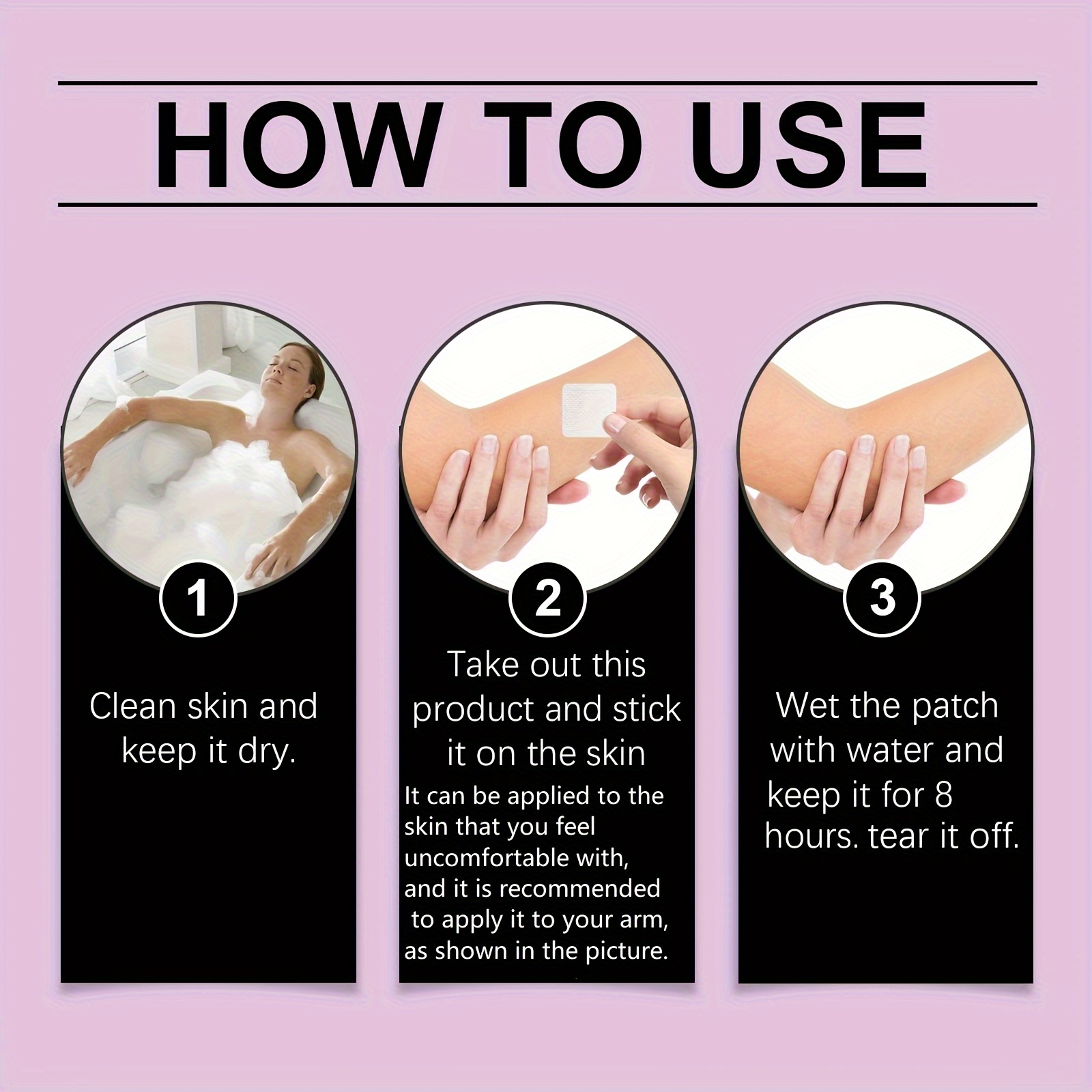 HOW TO USE

1

Clean skin and keep it dry.

2

Take out this product and stick it on the skin

It can be applied to the skin that you feel uncomfortable with, and it is recommended to apply it to your arm, as shown in the picture.

3

Wet the patch with water and keep it for 8 hours. tear it off.