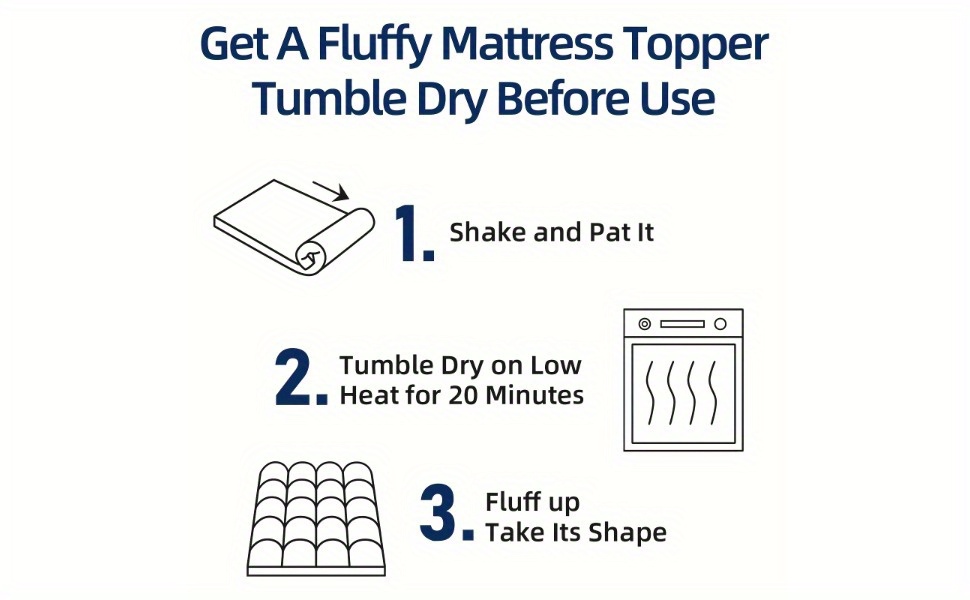 Get A Fluffy Mattress Topper
Tumble Dry Before Use

1. Shake and Pat It

2. Tumble Dry on Low Heat for 20 Minutes

3. Fluff up Take Its Shape