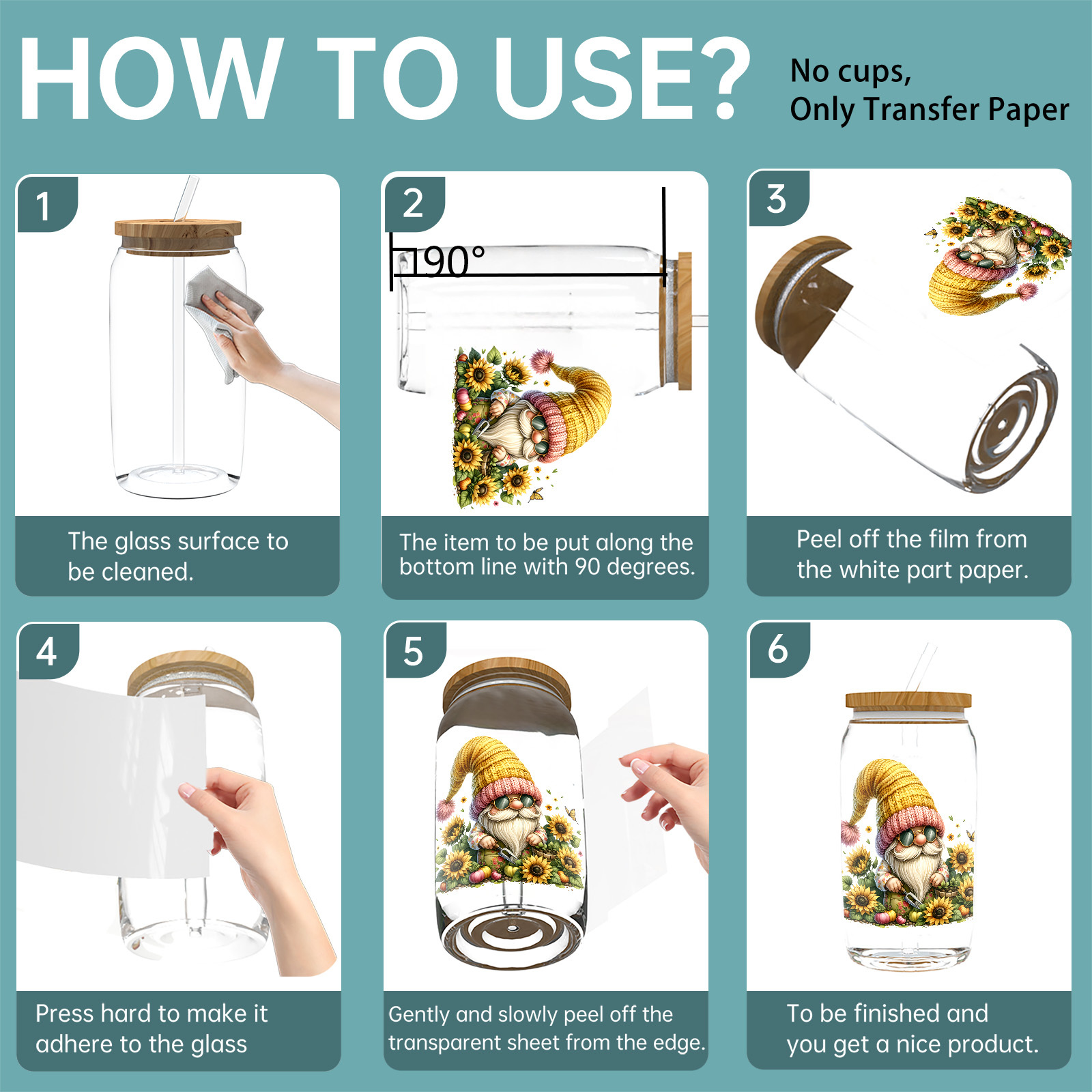 HOW TO USE?

No cups,
Only Transfer Paper

1

The glass surface to be cleaned.

2

90°

The item to be put along the bottom line with 90 degrees.

3

Peel off the film from the white part paper.

4

Press hard to make it adhere to the glass

5

Gently and slowly peel off the transparent sheet from the edge.

6

To be finished and you get a nice product.