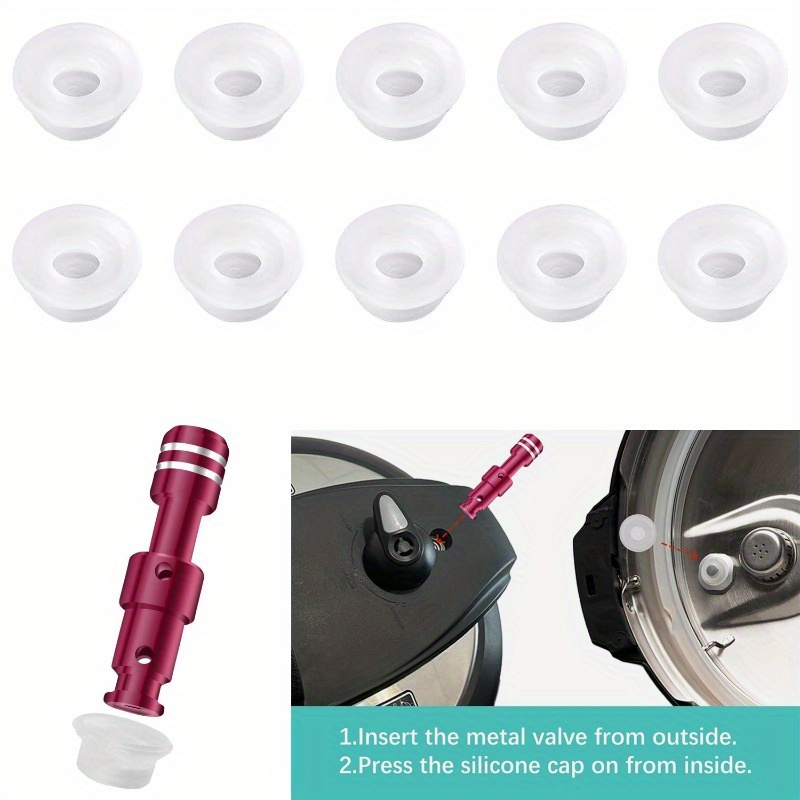 1.Insert the metal valve from outside.
2.Press the silicone cap on from inside.