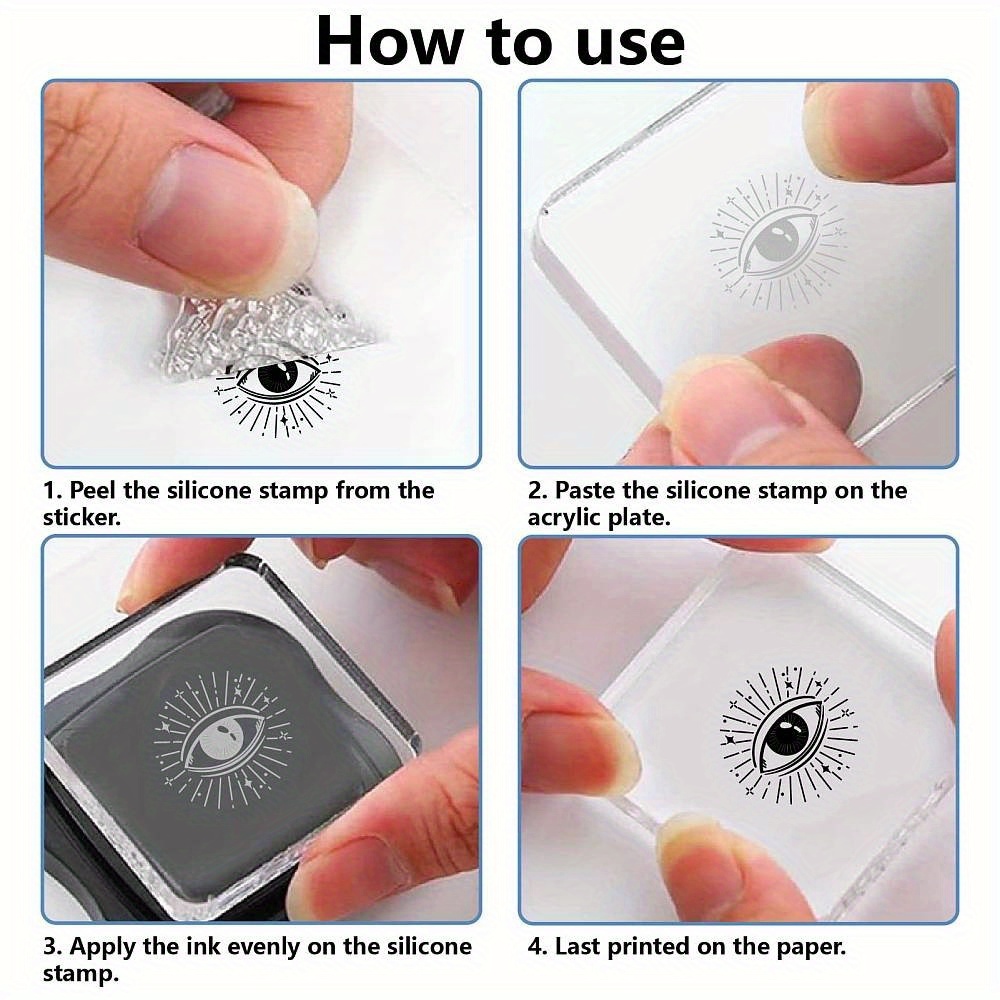 How to use

1. Peel the silicone stamp from the sticker.

2. Paste the silicone stamp on the acrylic plate.

3. Apply the ink evenly on the silicone stamp.

4. Last printed on the paper.