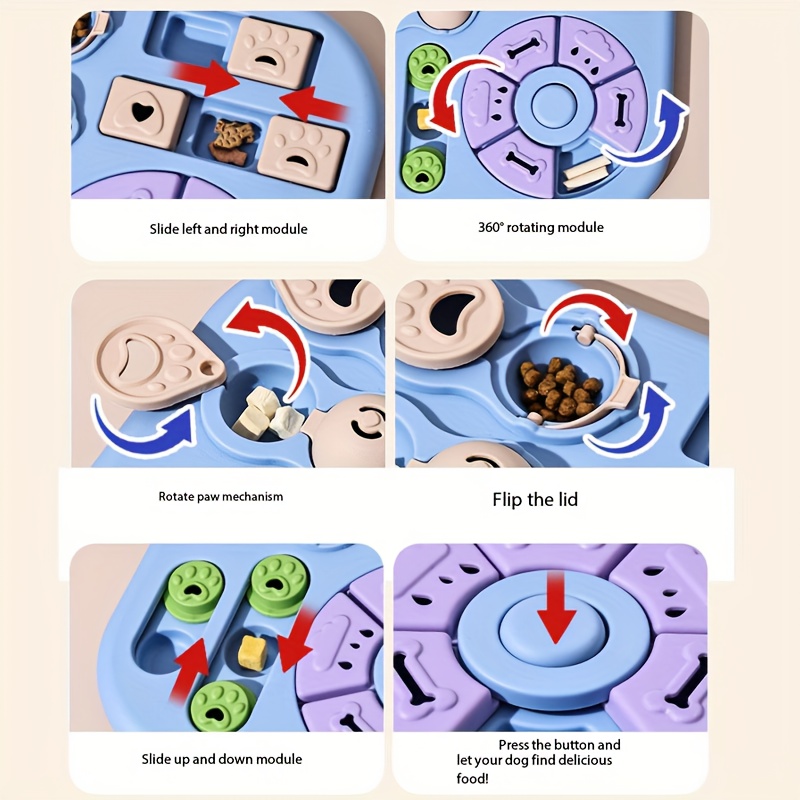 Slide left and right module

360° rotating module

Rotate paw mechanism

Flip the lid

Slide up and down module

Press the button and let your dog find delicious food!