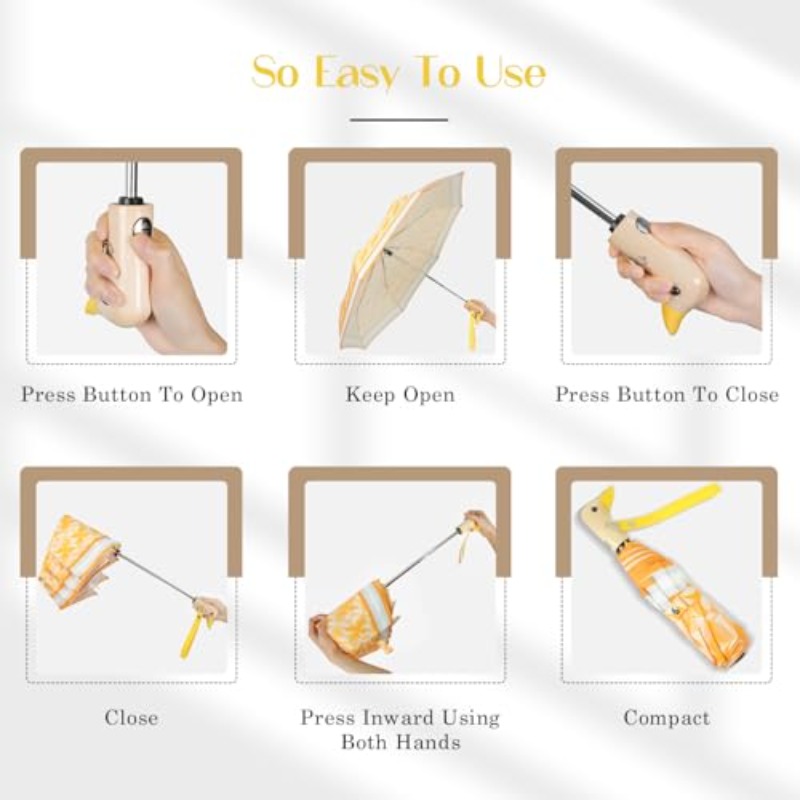 So Easy To Use

Press Button To Open

Keep Open

Press Button To Close

Close

Press Inward Using Both Hands

Compact