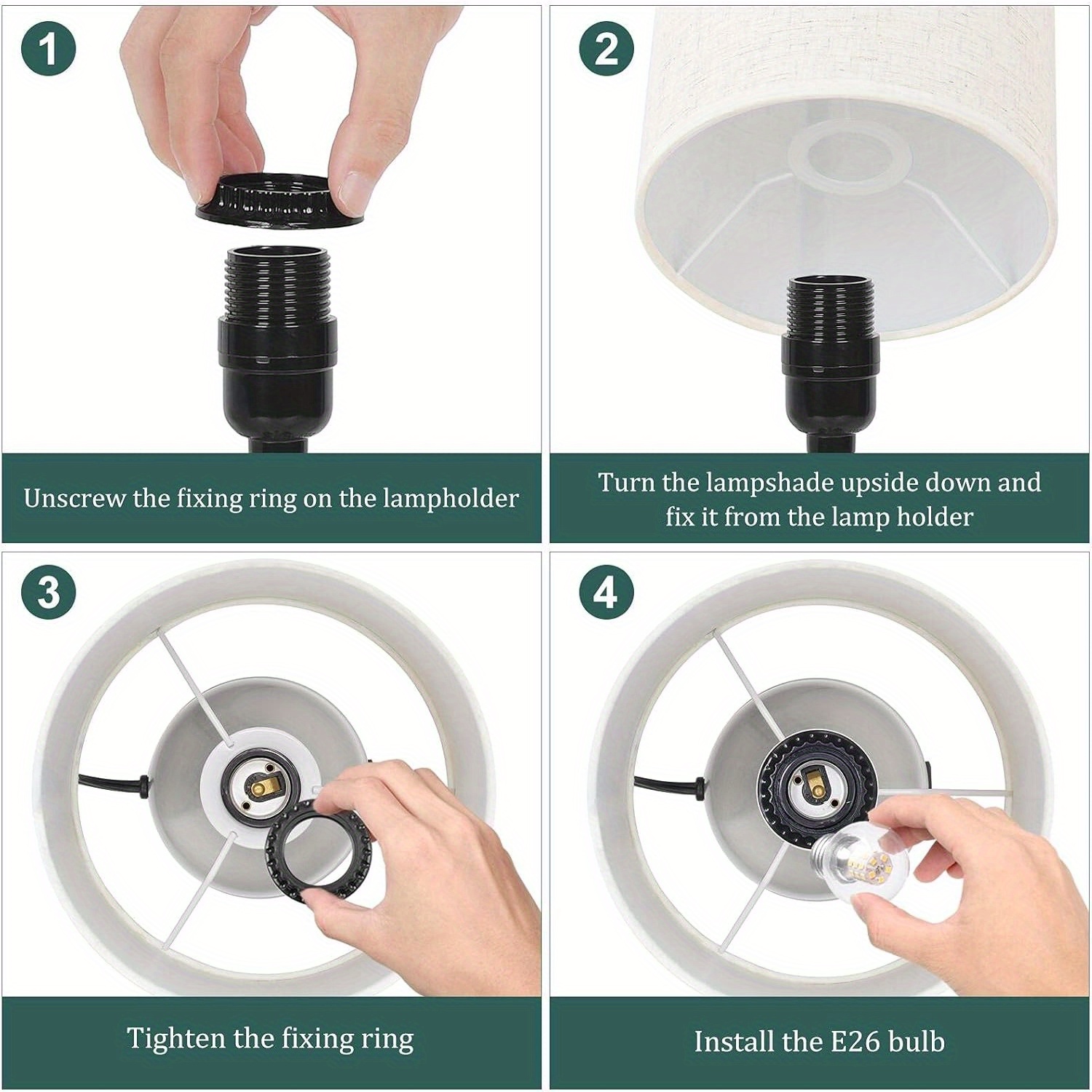 1

Unscrew the fixing ring on the lampholder

2

Turn the lampshade upside down and fix it from the lamp holder

3

Tighten the fixing ring

4

Install the E26 bulb