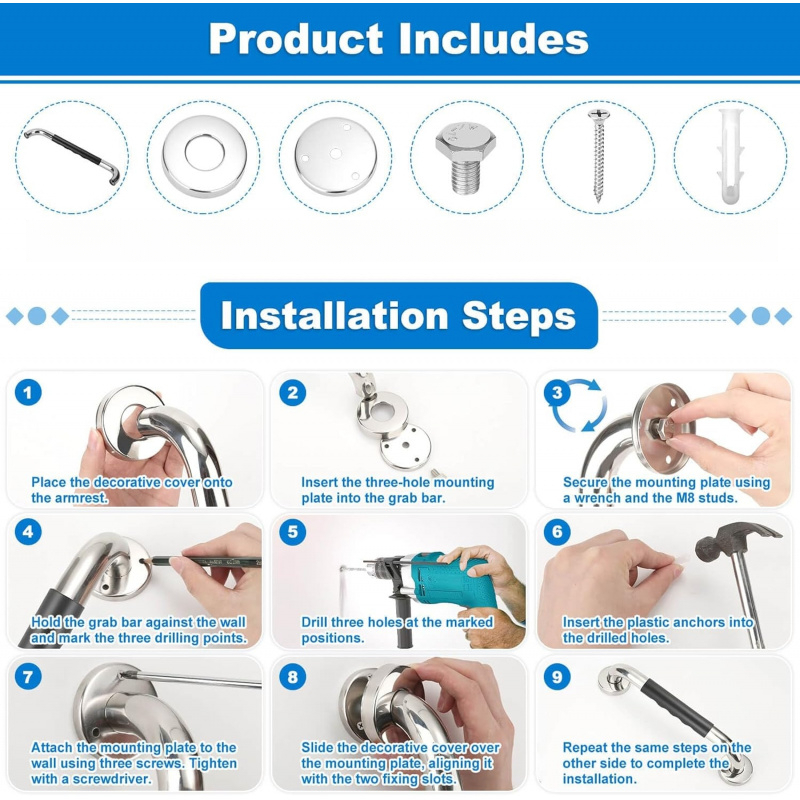 Product Includes

Installation Steps

1
Place the decorative cover onto the armrest.

2
Insert the three-hole mounting plate into the grab bar.

3
Secure the mounting plate using a wrench and the M8 studs.

4
Hold the grab bar against the wall and mark the three drilling points.

5
Drill three holes at the marked positions.

6
Insert the plastic anchors into the drilled holes.

7
Attach the mounting plate to the wall using three screws. Tighten with a screwdriver.

8
Slide the decorative cover over the mounting plate, aligning it with the two fixing slots.

9
Repeat the same steps on the other side to complete the installation.