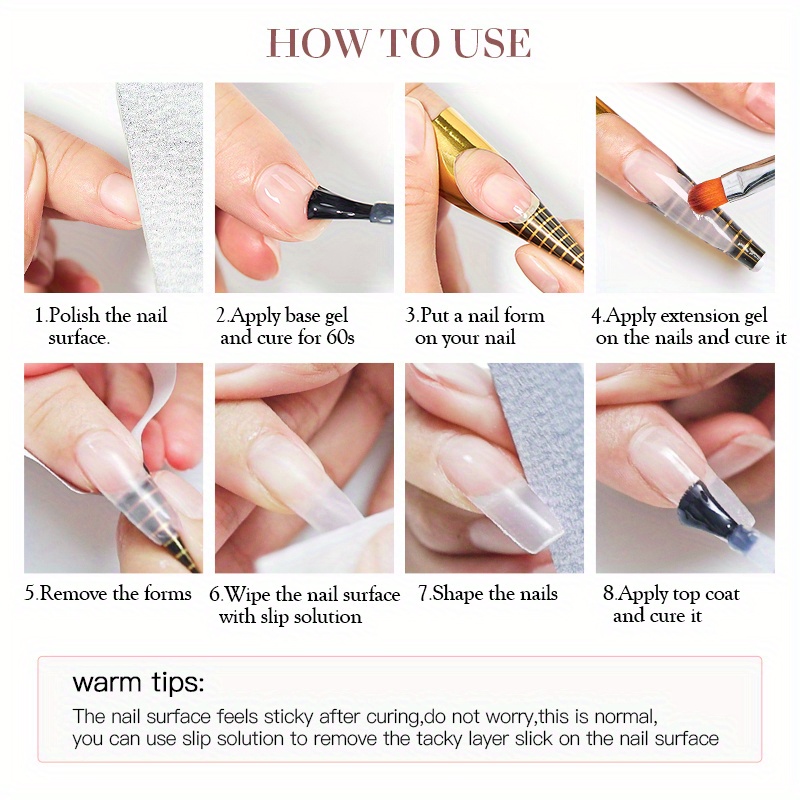 HOW TO USE

1.Polish the nail surface.

2.Apply base gel and cure for 60s

3.Put a nail form on your nail

4.Apply extension gel on the nails and cure it

5.Remove the forms

6.Wipe the nail surface with slip solution

7.Shape the nails

8.Apply top coat and cure it

warm tips:

The nail surface feels sticky after curing,do not worry,this is normal, you can use slip solution to remove the tacky layer slick on the nail surface