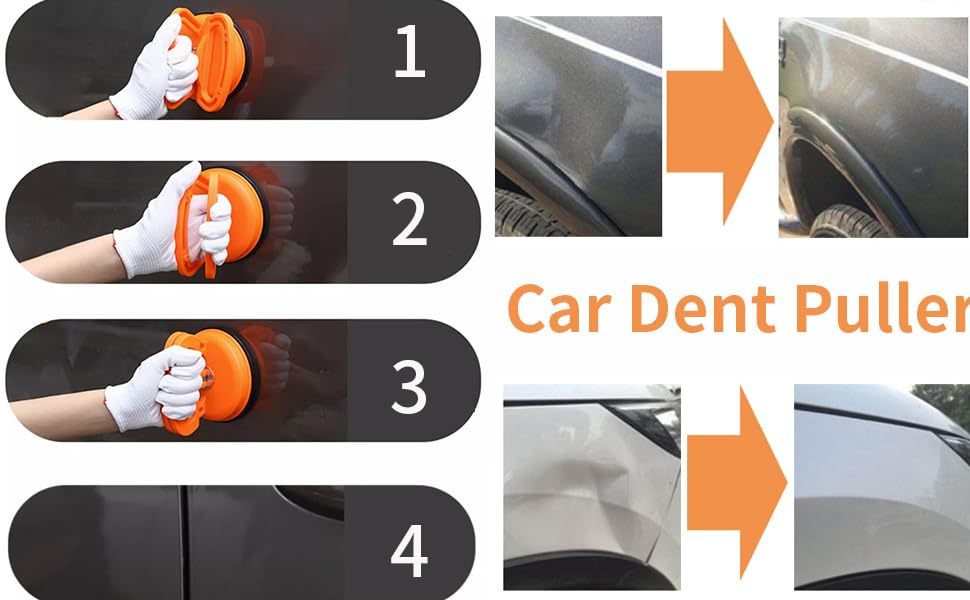 1

2

3

4

Car Dent Puller