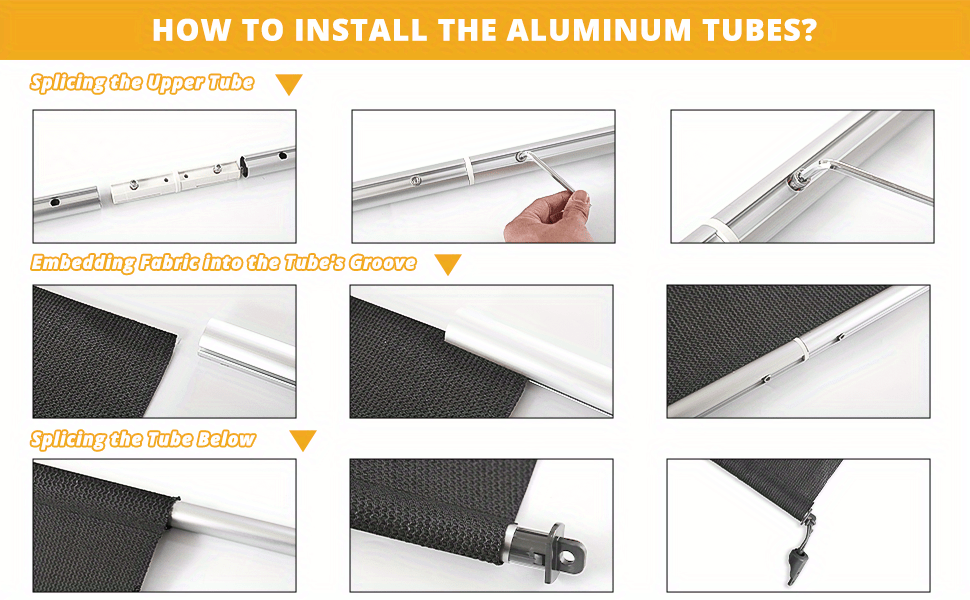 HOW TO INSTALL THE ALUMINUM TUBES?

Splicing the Upper Tube

Embedding Fabric into the Tube's Groove

Splicing the Tube Below