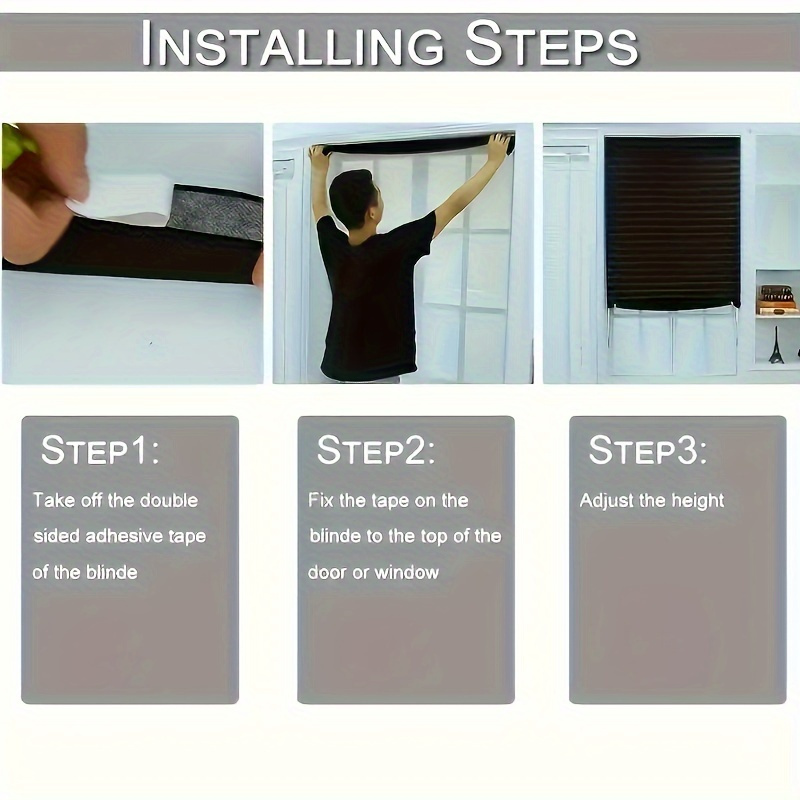 INSTALLING STEPS

STEP1:
Take off the double sided adhesive tape of the blinde

STEP2:
Fix the tape on the blinde to the top of the door or window

STEP3:
Adjust the height