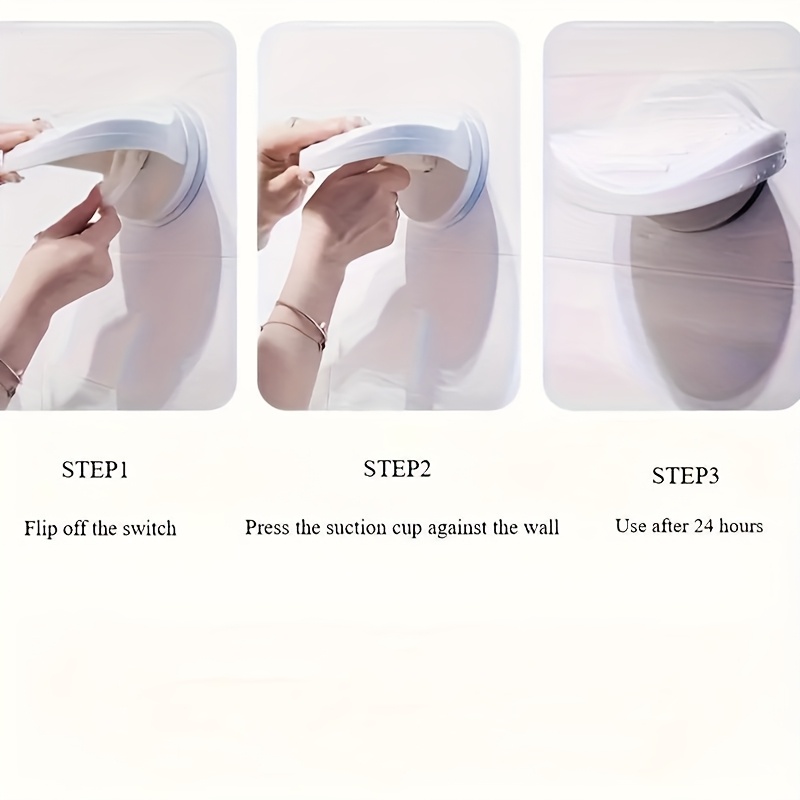 STEP1

Flip off the switch

STEP2

Press the suction cup against the wall

STEP3

Use after 24 hours