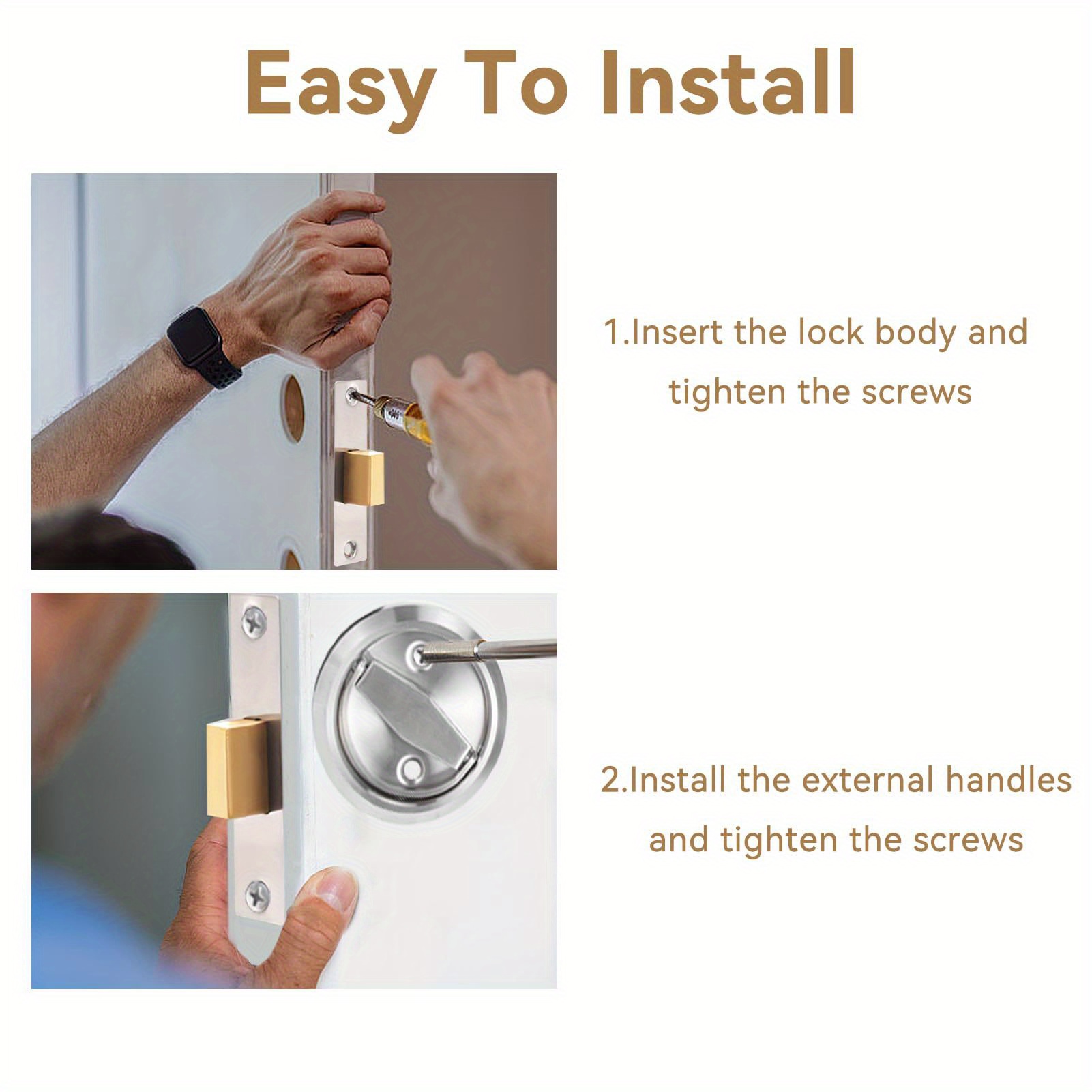 Easy To Install

1.Insert the lock body and tighten the screws

2.Install the external handles and tighten the screws