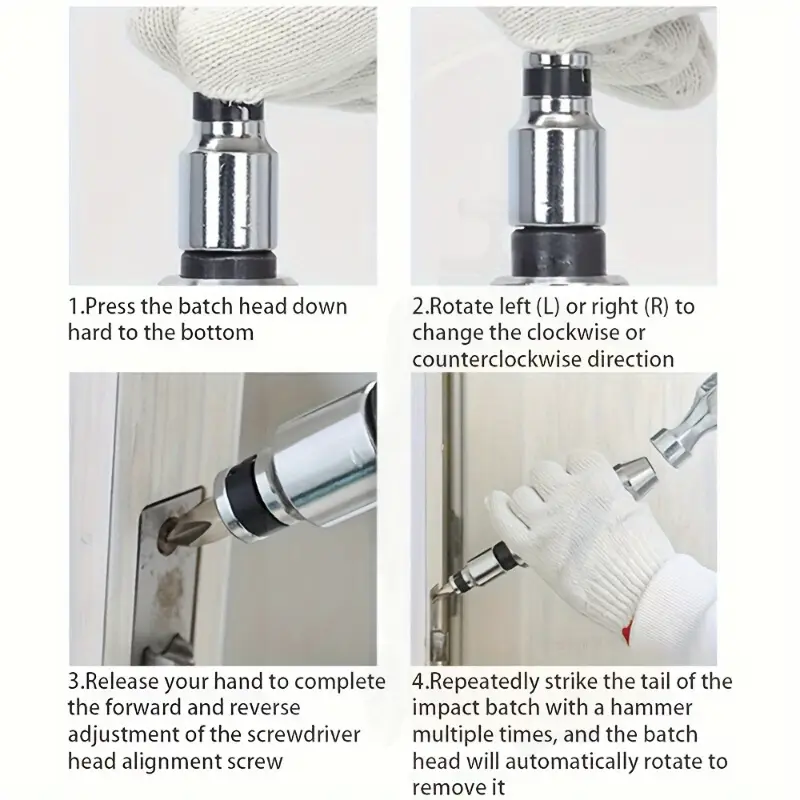 1.Press the batch head down hard to the bottom

2.Rotate left (L) or right (R) to change the clockwise or counterclockwise direction

3.Release your hand to complete the forward and reverse adjustment of the screwdriver head alignment screw

4.Repeatedly strike the tail of the impact batch with a hammer multiple times, and the batch head will automatically rotate to remove it