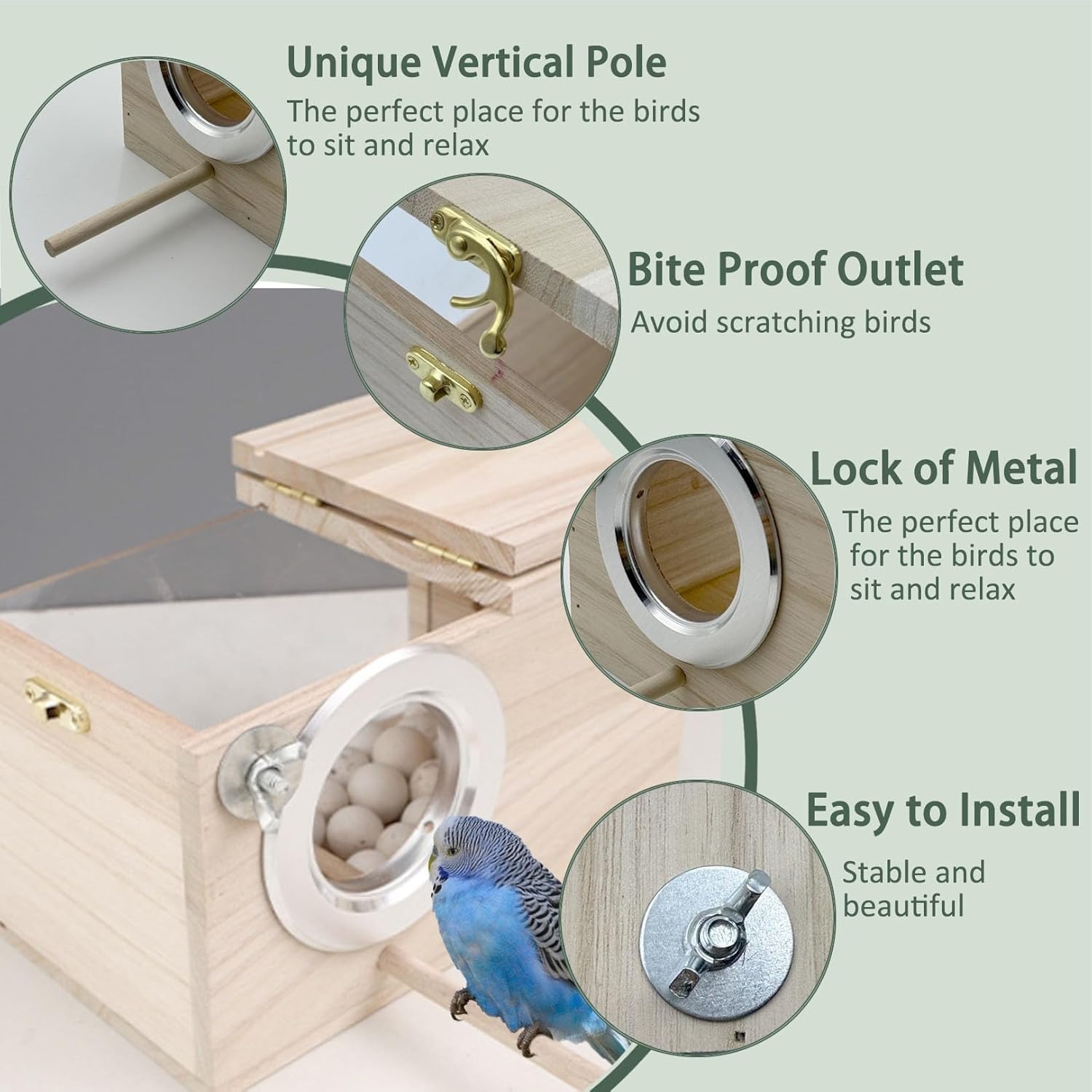 Unique Vertical Pole
The perfect place for the birds to sit and relax

Bite Proof Outlet
Avoid scratching birds

Lock of Metal
The perfect place for the birds to sit and relax

Easy to Install
Stable and beautiful