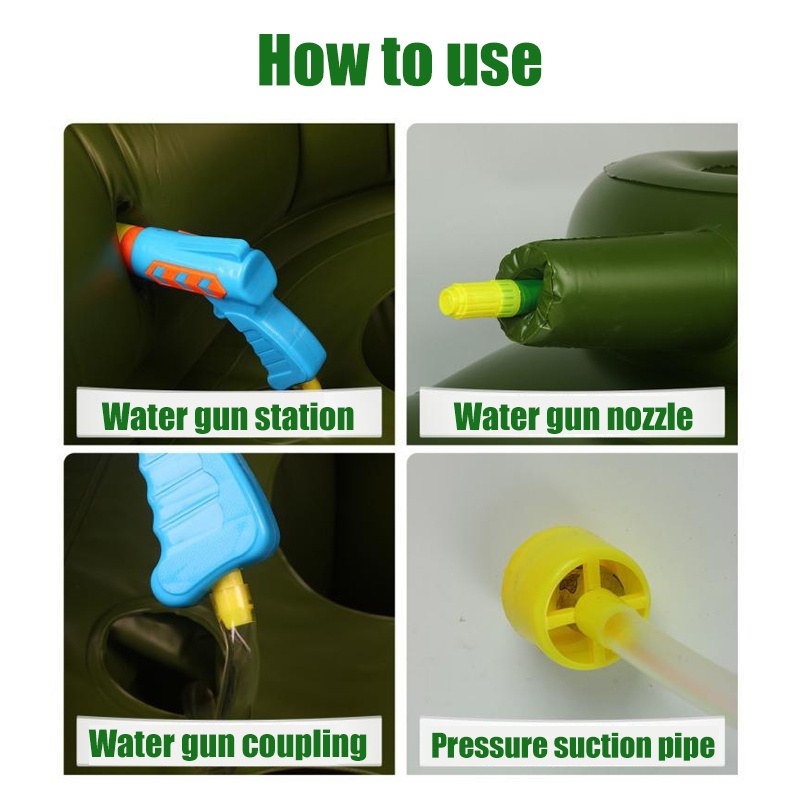 How to use

Water gun station

Water gun nozzle

Water gun coupling

Pressure suction pipe