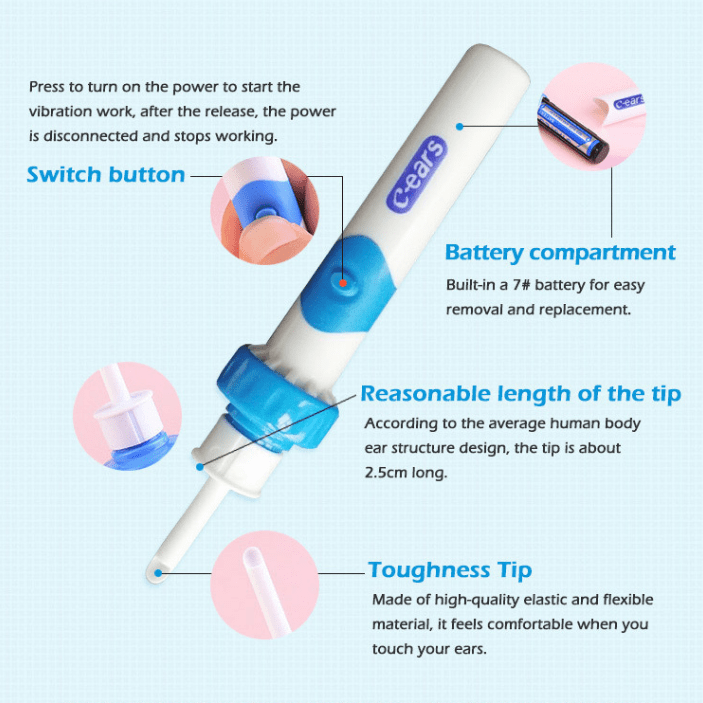 Press to turn on the power to start the vibration work, after the release, the power is disconnected and stops working.

Switch button

C-ears

C-ears

Battery compartment

Built-in a 7# battery for easy removal and replacement.

Reasonable length of the tip

According to the average human body ear structure design, the tip is about 2.5cm long.

Toughness Tip

Made of high-quality elastic and flexible material, it feels comfortable when you touch your ears.