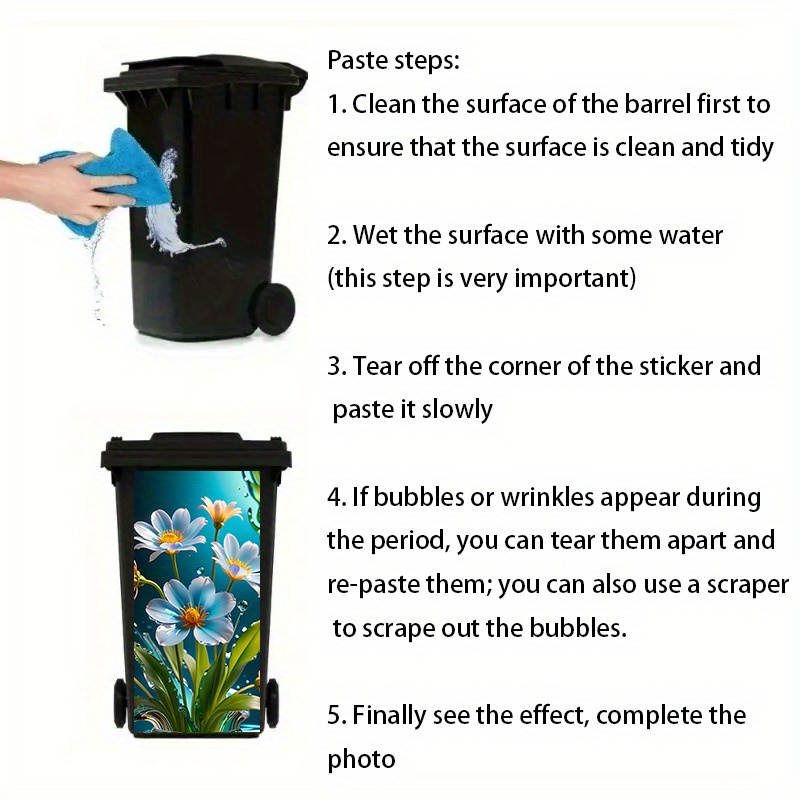 Paste steps:
1. Clean the surface of the barrel first to ensure that the surface is clean and tidy

2. Wet the surface with some water (this step is very important)

3. Tear off the corner of the sticker and paste it slowly

4. If bubbles or wrinkles appear during the period, you can tear them apart and re-paste them; you can also use a scraper to scrape out the bubbles.

5. Finally see the effect, complete the photo