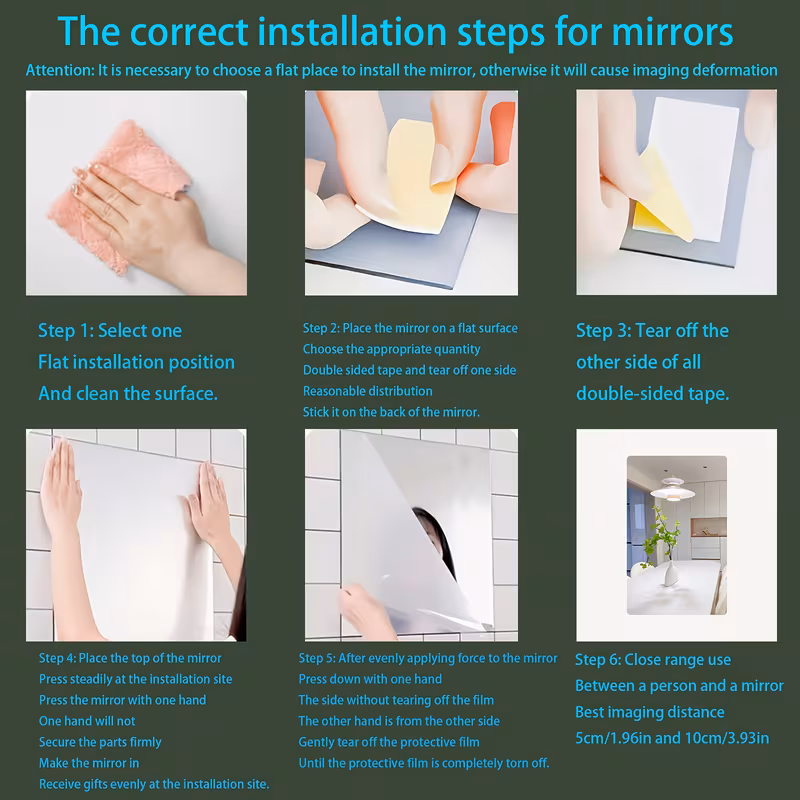 The correct installation steps for mirrors

Attention: It is necessary to choose a flat place to install the mirror, otherwise it will cause imaging deformation

Step 1: Select one
Flat installation position
And clean the surface.

Step 2: Place the mirror on a flat surface
Choose the appropriate quantity
Double sided tape and tear off one side
Reasonable distribution
Stick it on the back of the mirror.

Step 3: Tear off the other side of all double-sided tape.

Step 4: Place the top of the mirror
Press steadily at the installation site
Press the mirror with one hand
One hand will not
Secure the parts firmly
Make the mirror in
Receive gifts evenly at the installation site.

Step 5: After evenly applying force to the mirror
Press down with one hand
The side without tearing off the film
The other hand is from the other side
Gently tear off the protective film
Until the protective film is completely torn off.

Step 6: Close range use
Between a person and a mirror
Best imaging distance
5cm/1.96in and 10cm/3.93in