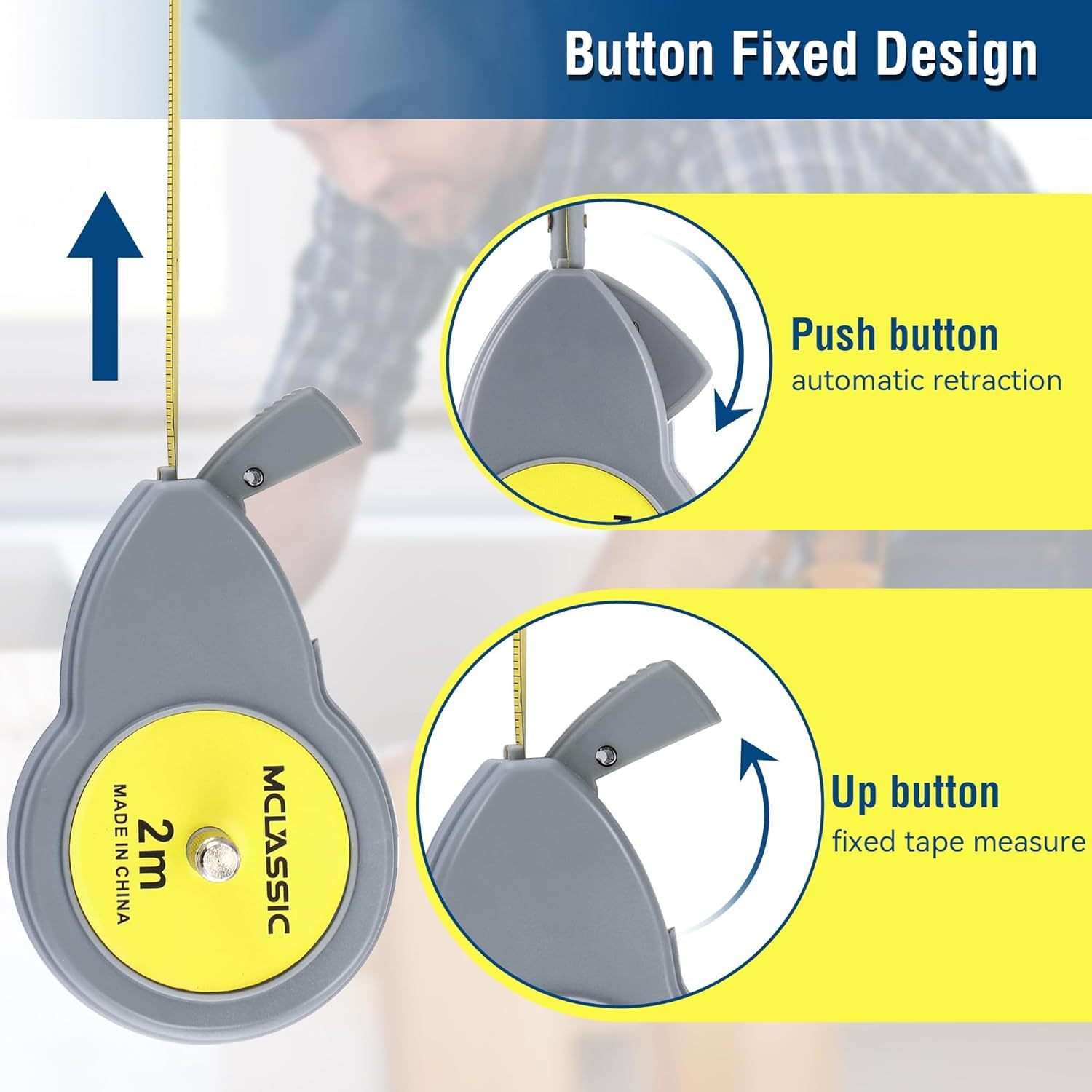 Button Fixed Design

Push button
automatic retraction

Up button
fixed tape measure

MCLASSIC
2m
MADE IN CHINA