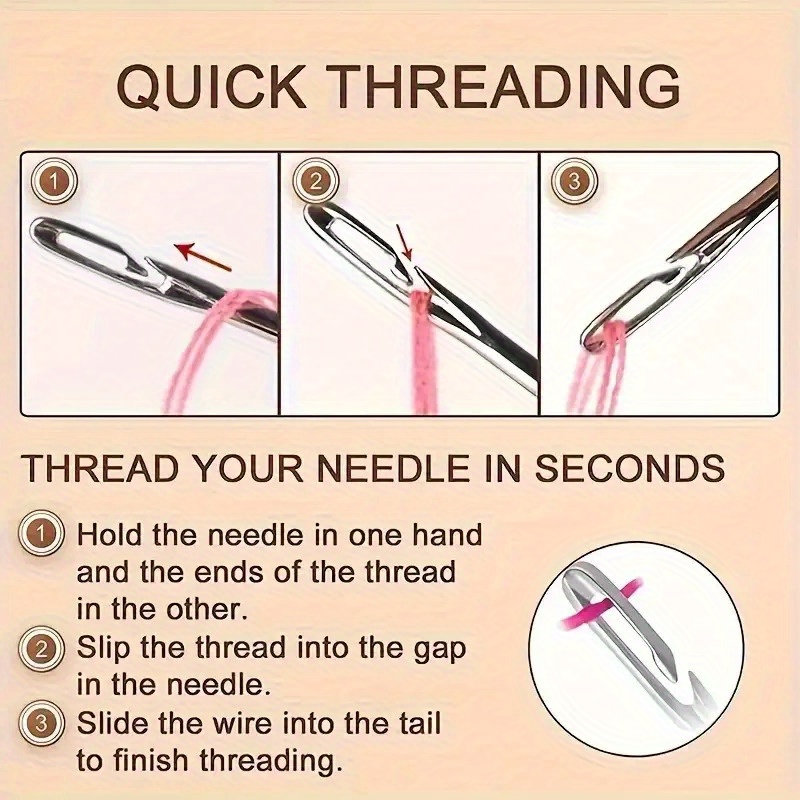 QUICK THREADING

1

2

3

THREAD YOUR NEEDLE IN SECONDS

1 Hold the needle in one hand and the ends of the thread in the other.

2 Slip the thread into the gap in the needle.

3 Slide the wire into the tail to finish threading.