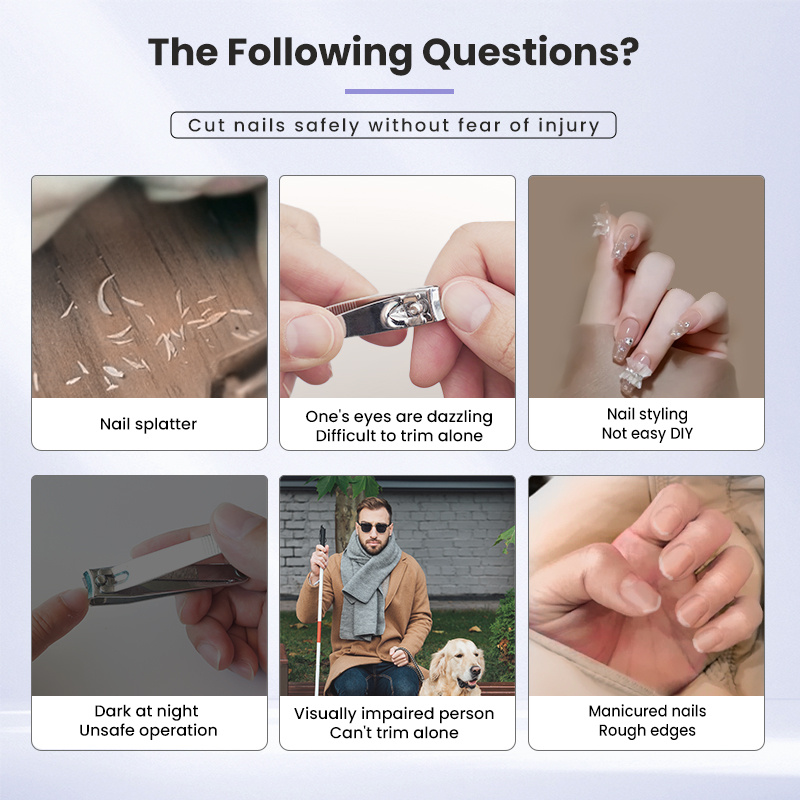 The Following Questions?

Cut nails safely without fear of injury

Nail splatter

One's eyes are dazzling
Difficult to trim alone

Nail styling
Not easy DIY

Dark at night
Unsafe operation

Visually impaired person
Can't trim alone

Manicured nails
Rough edges