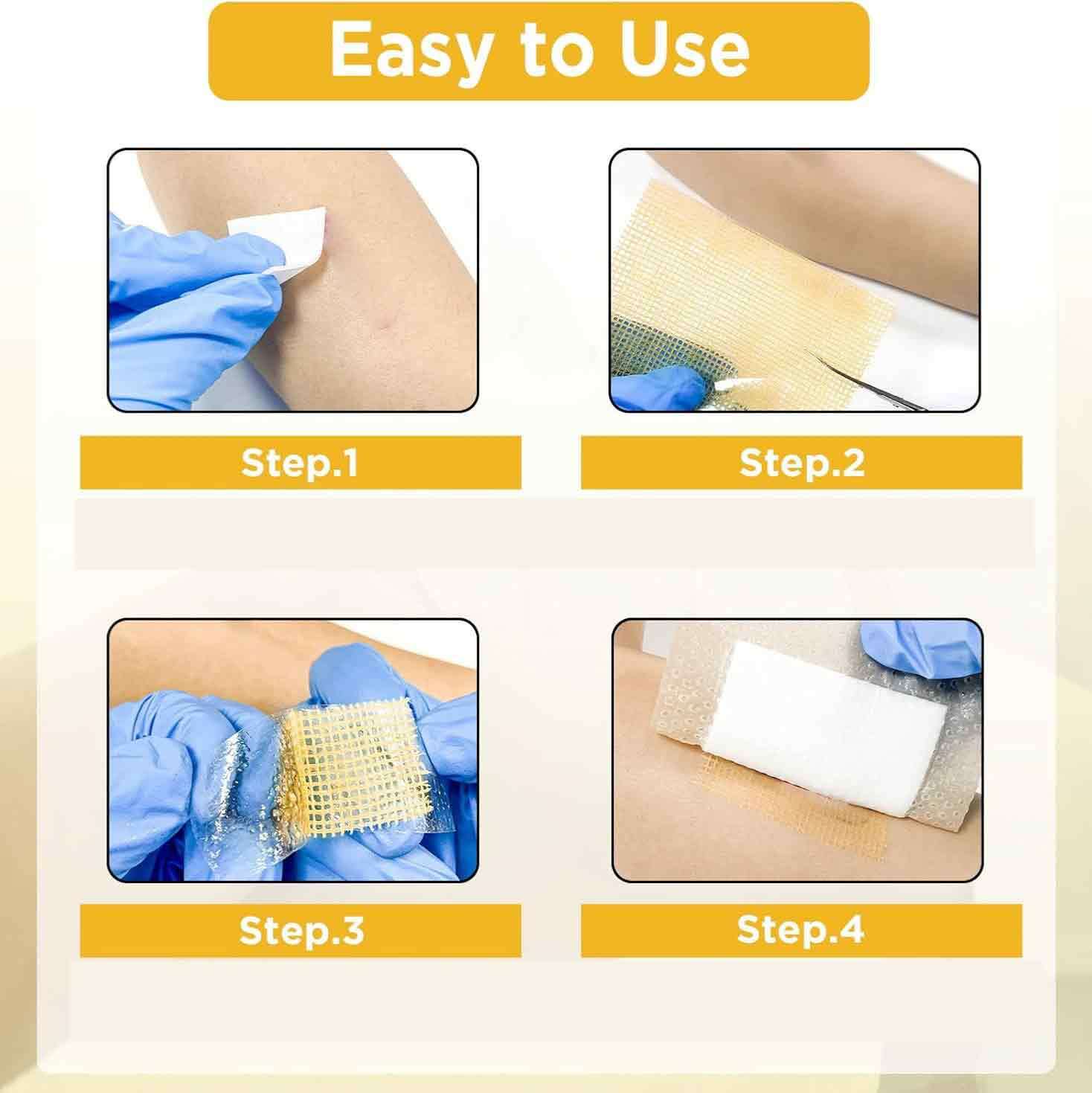 Easy to Use

Step.1

Step.2

Step.3

Step.4