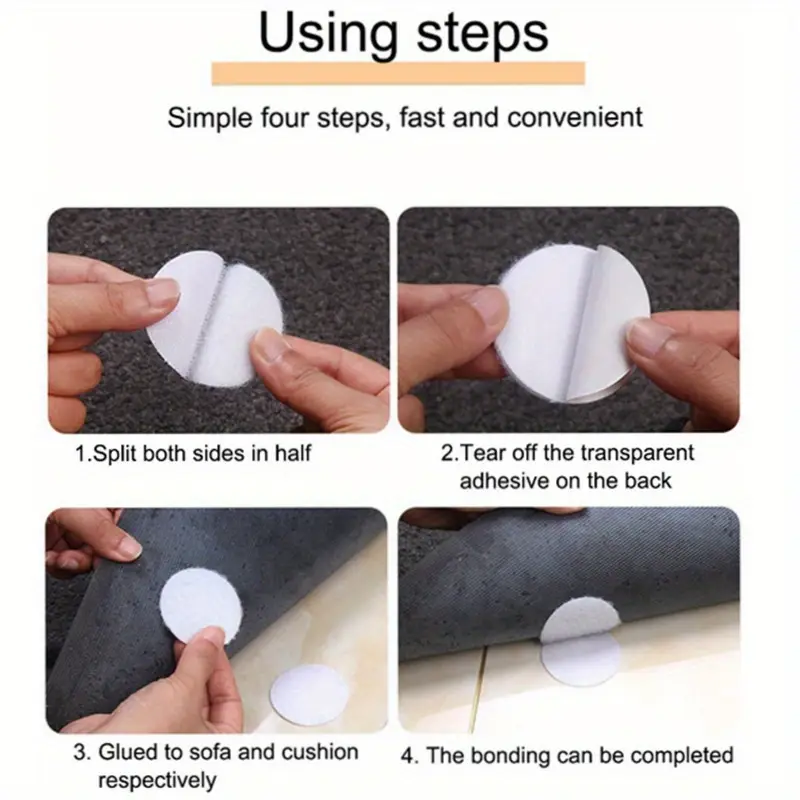 Using steps

Simple four steps, fast and convenient

1.Split both sides in half

2.Tear off the transparent adhesive on the back

3. Glued to sofa and cushion respectively

4. The bonding can be completed