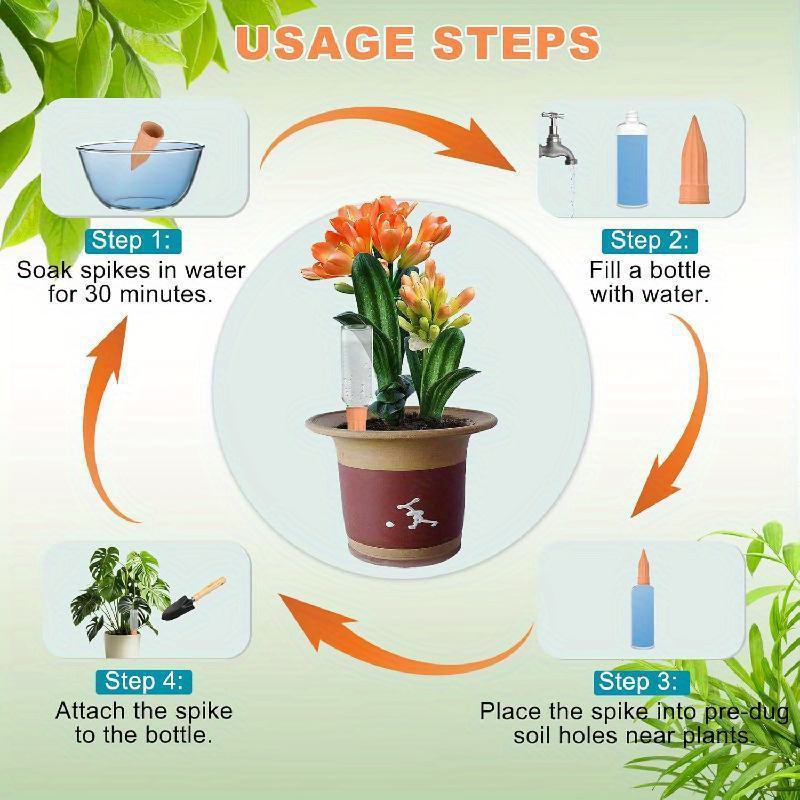 USAGE STEPS

Step 1:
Soak spikes in water for 30 minutes.

Step 2:
Fill a bottle with water.

Step 3:
Place the spike into pre-dug soil holes near plants.

Step 4:
Attach the spike to the bottle.