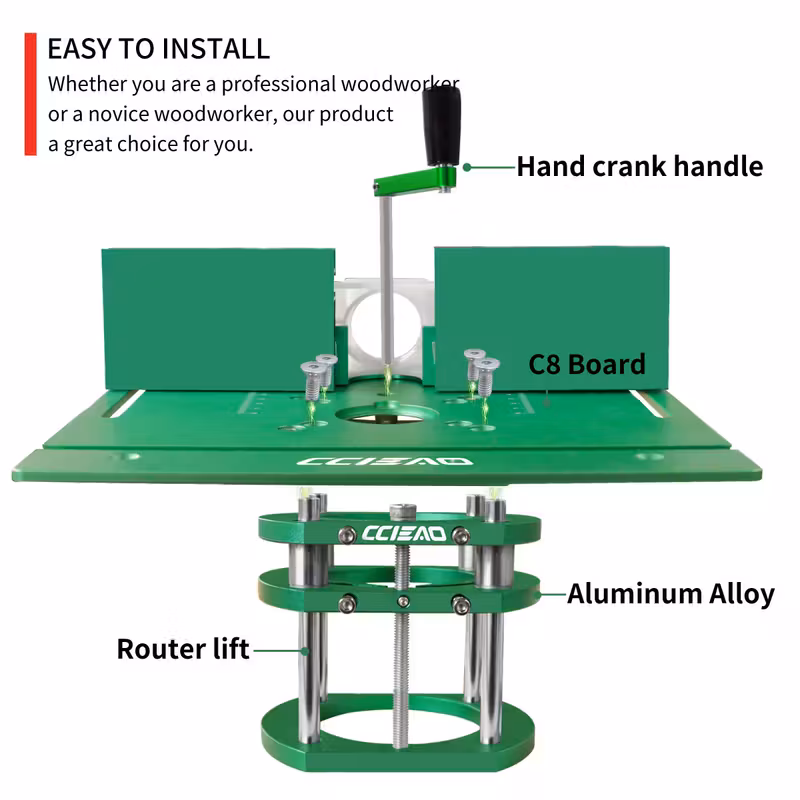 EASY TO INSTALL
Whether you are a professional woodworker or a novice woodworker, our product a great choice for you.

Hand crank handle

C8 Board

CCIEAO

CCIEAO

Aluminum Alloy

Router lift