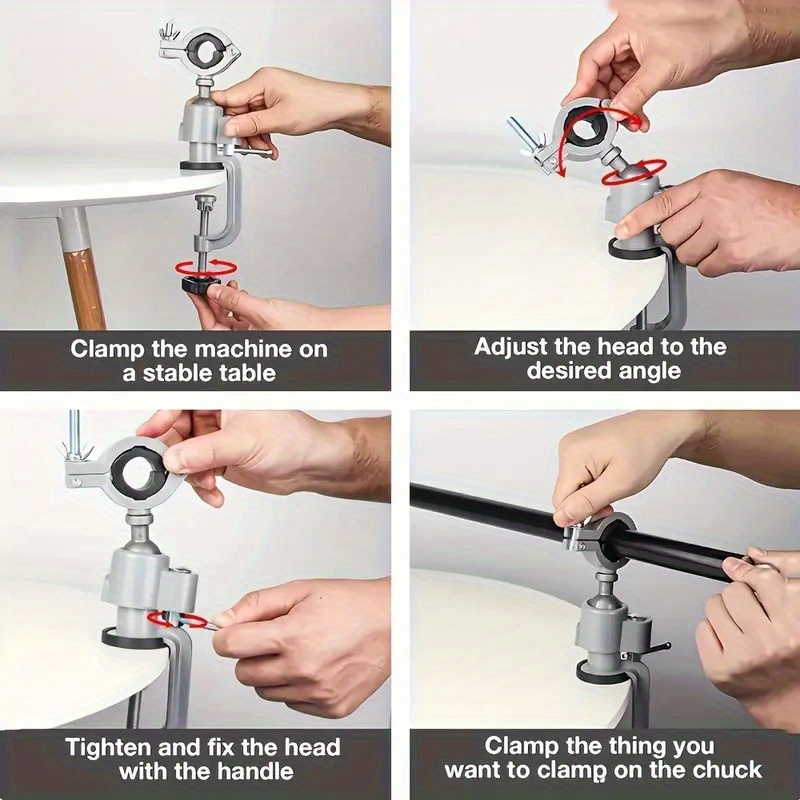 Clamp the machine on a stable table

Adjust the head to the desired angle

Tighten and fix the head with the handle

Clamp the thing you want to clamp on the chuck