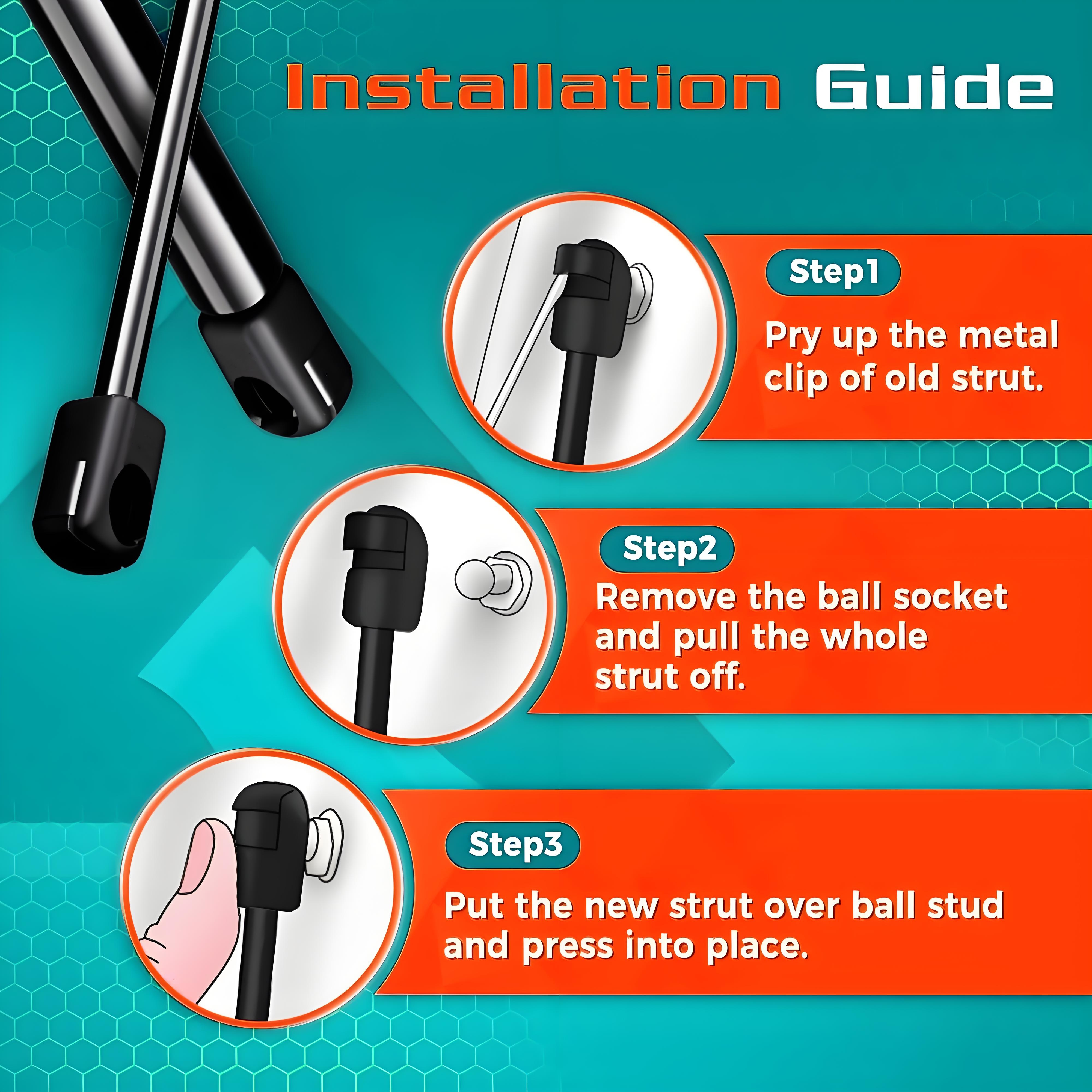 Installation Guide

Step1

Pry up the metal clip of old strut.

Step2

Remove the ball socket and pull the whole strut off.

Step3

Put the new strut over ball stud and press into place.