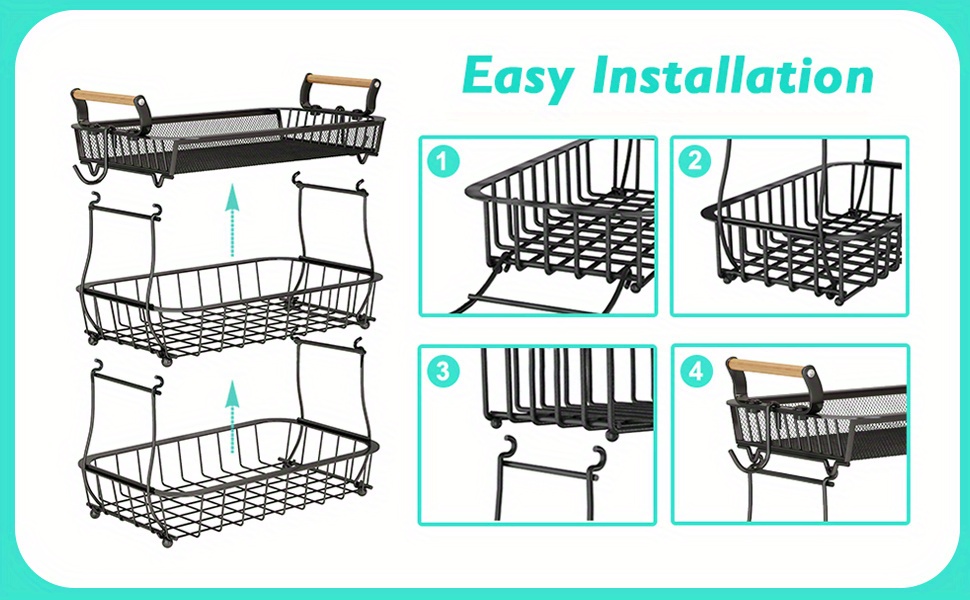 Easy Installation

1

2

3

4