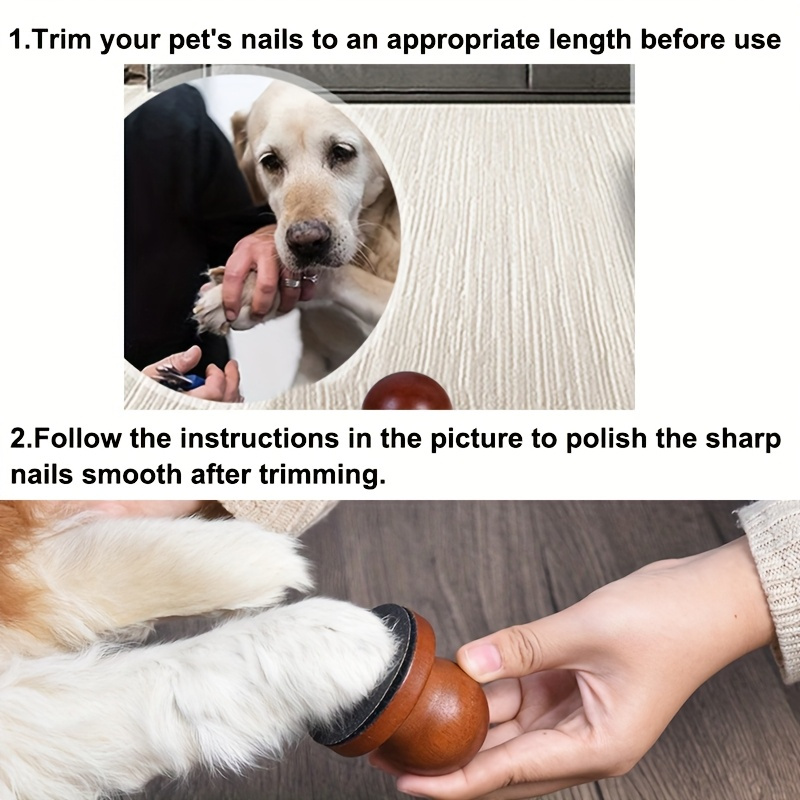 1.Trim your pet's nails to an appropriate length before use

2.Follow the instructions in the picture to polish the sharp nails smooth after trimming.