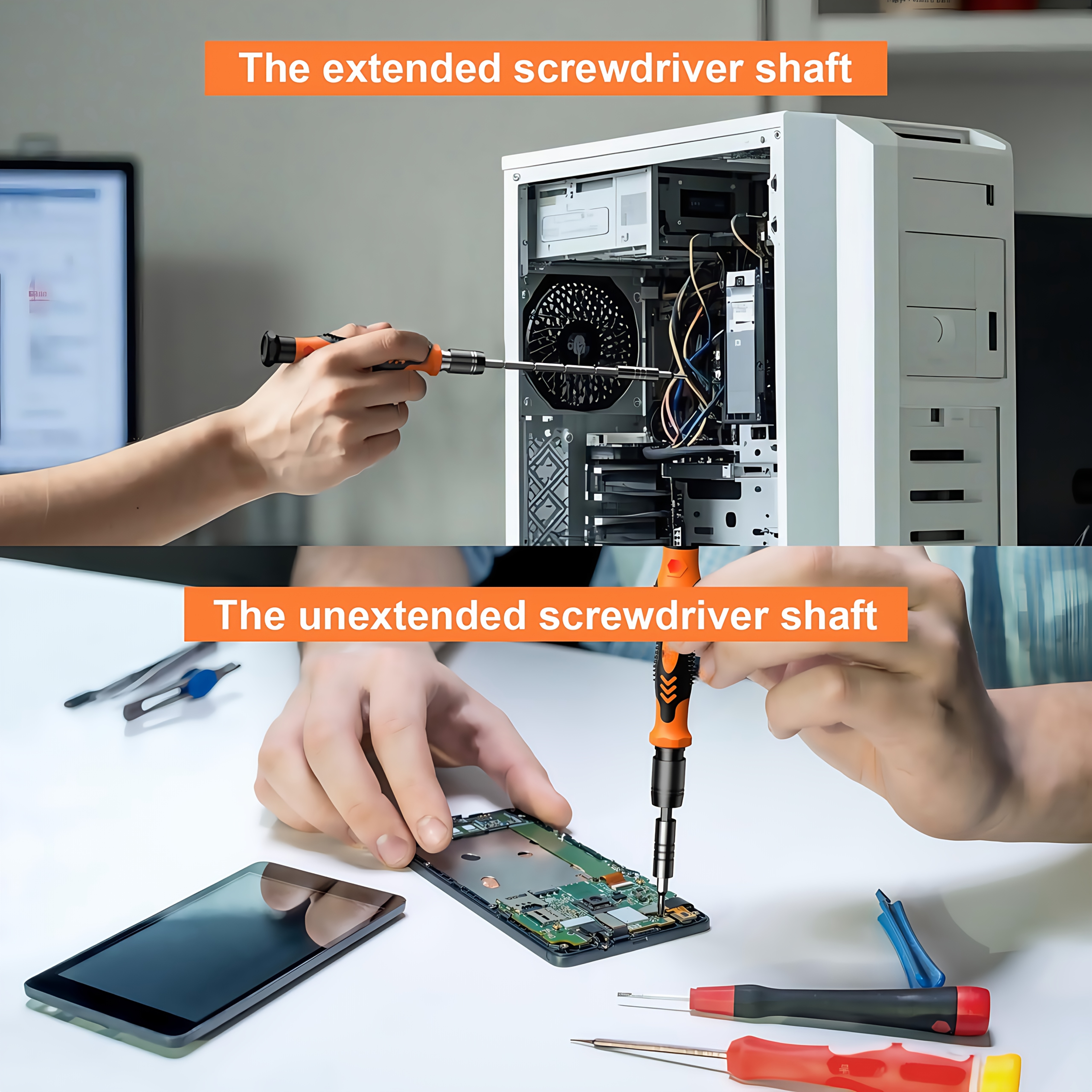 The extended screwdriver shaft

The unextended screwdriver shaft