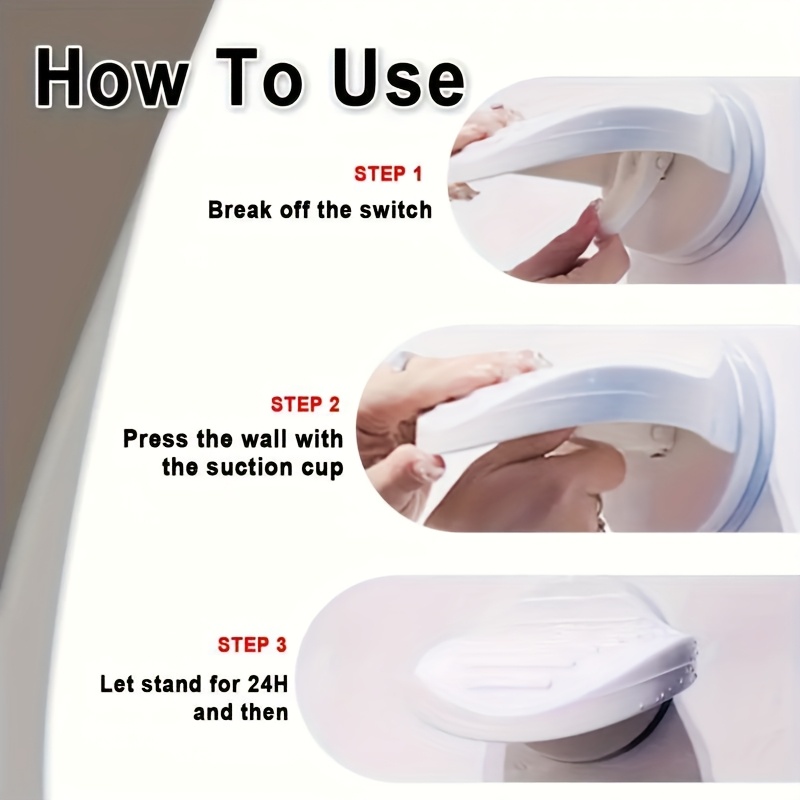 How To Use

STEP 1

Break off the switch

STEP 2

Press the wall with the suction cup

STEP 3

Let stand for 24H and then