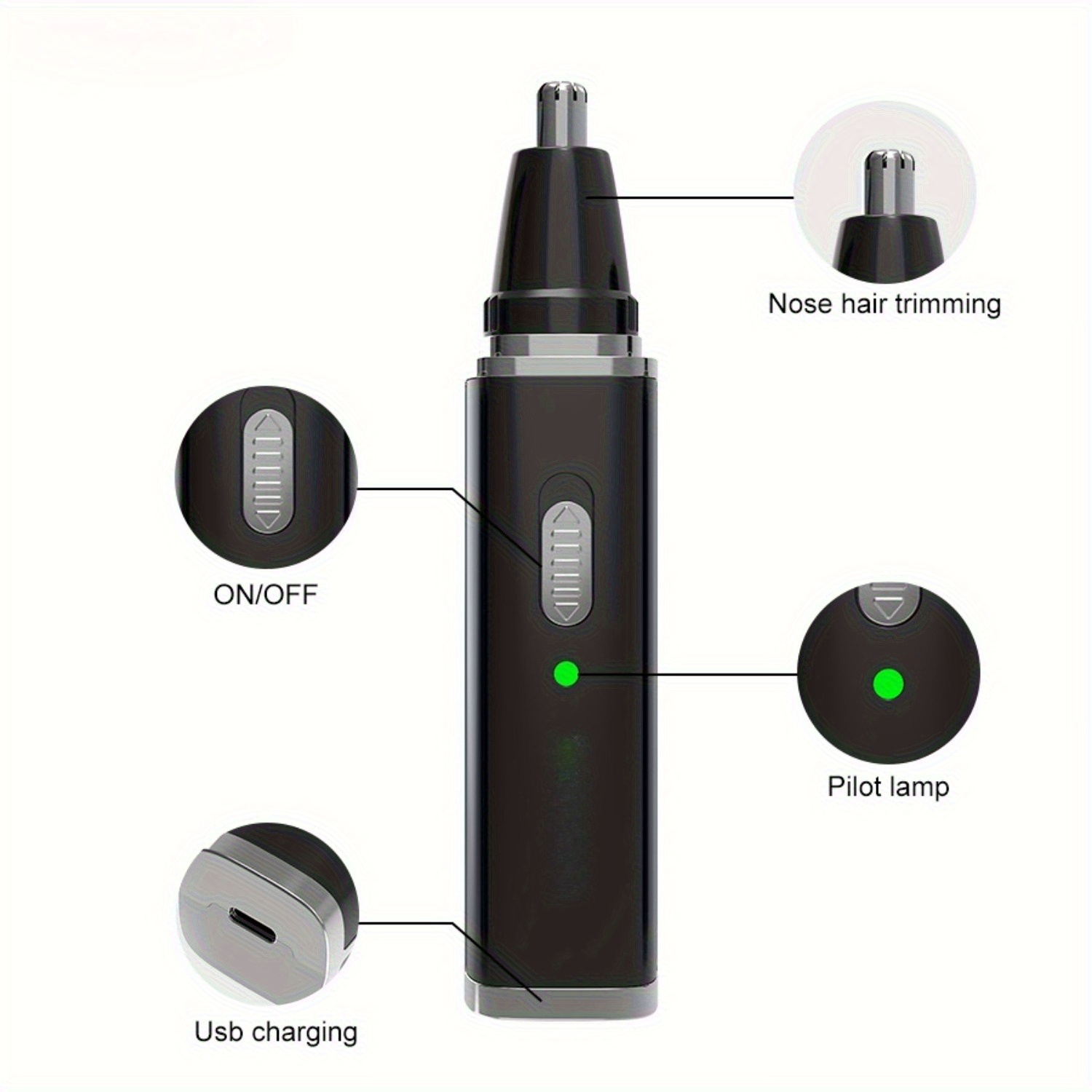 Nose hair trimming

ON/OFF

Pilot lamp

Usb charging