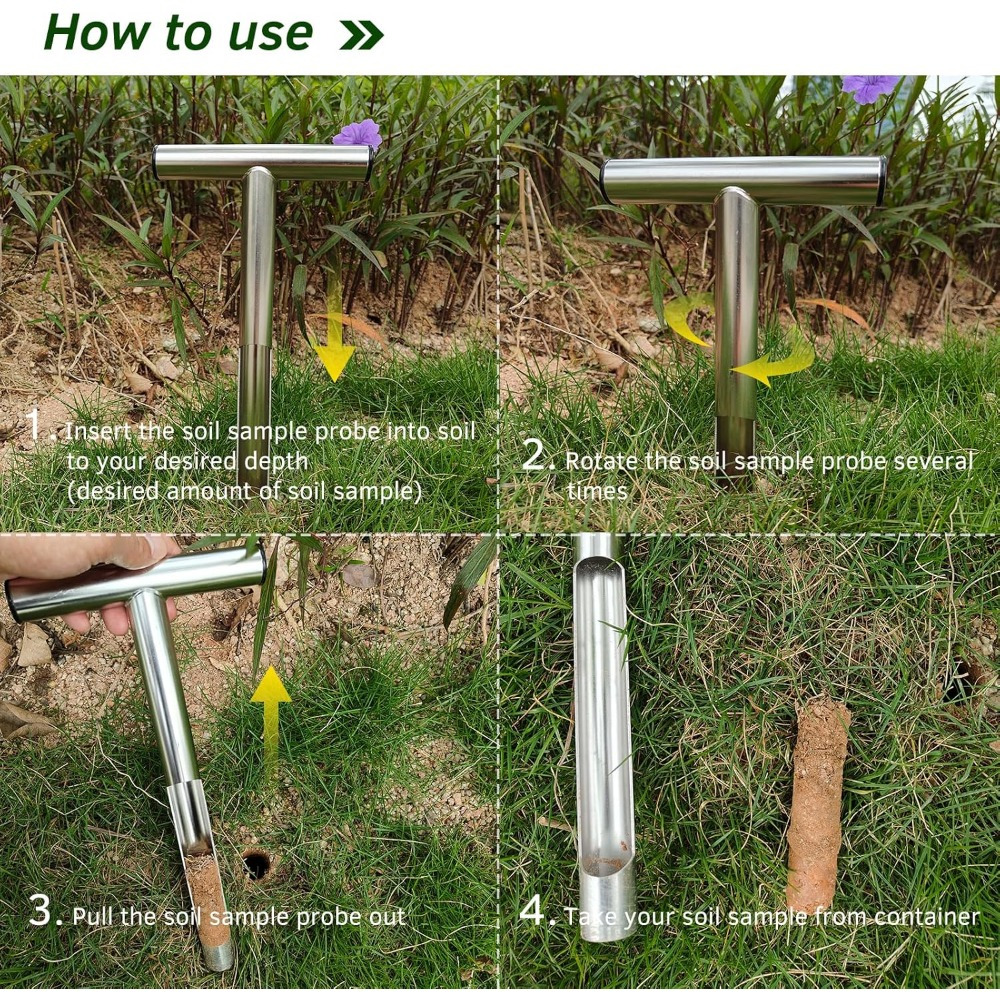 How to use »

1. Insert the soil sample probe into soil to your desired depth (desired amount of soil sample)

2. Rotate the soil sample probe several times

3. Pull the soil sample probe out

4. Take your soil sample from container