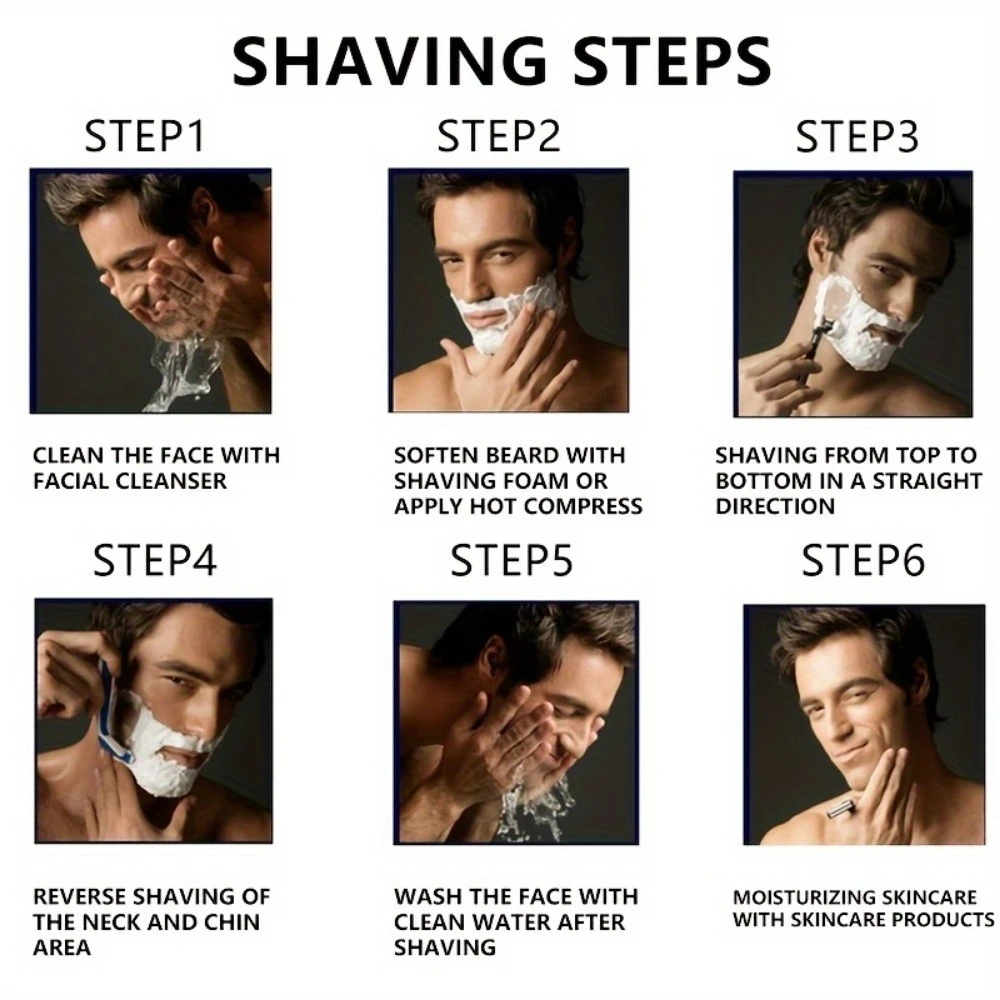 SHAVING STEPS

STEP1

CLEAN THE FACE WITH FACIAL CLEANSER

STEP2

SOFTEN BEARD WITH SHAVING FOAM OR APPLY HOT COMPRESS

STEP3

SHAVING FROM TOP TO BOTTOM IN A STRAIGHT DIRECTION

STEP4

REVERSE SHAVING OF THE NECK AND CHIN AREA

STEP5

WASH THE FACE WITH CLEAN WATER AFTER SHAVING

STEP6

MOISTURIZING SKINCARE WITH SKINCARE PRODUCTS