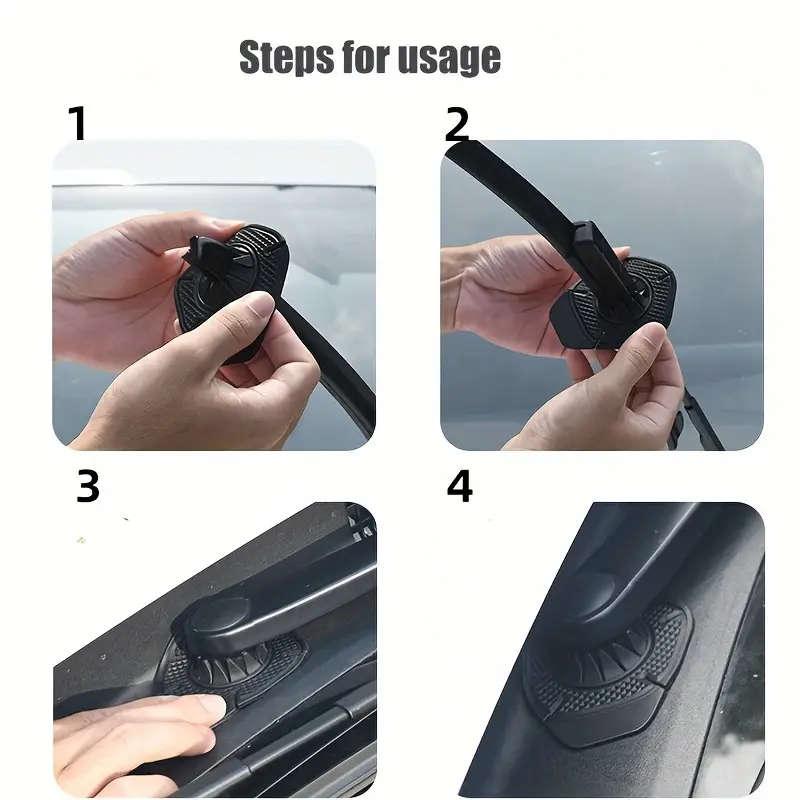 Steps for usage

1

2

3

4